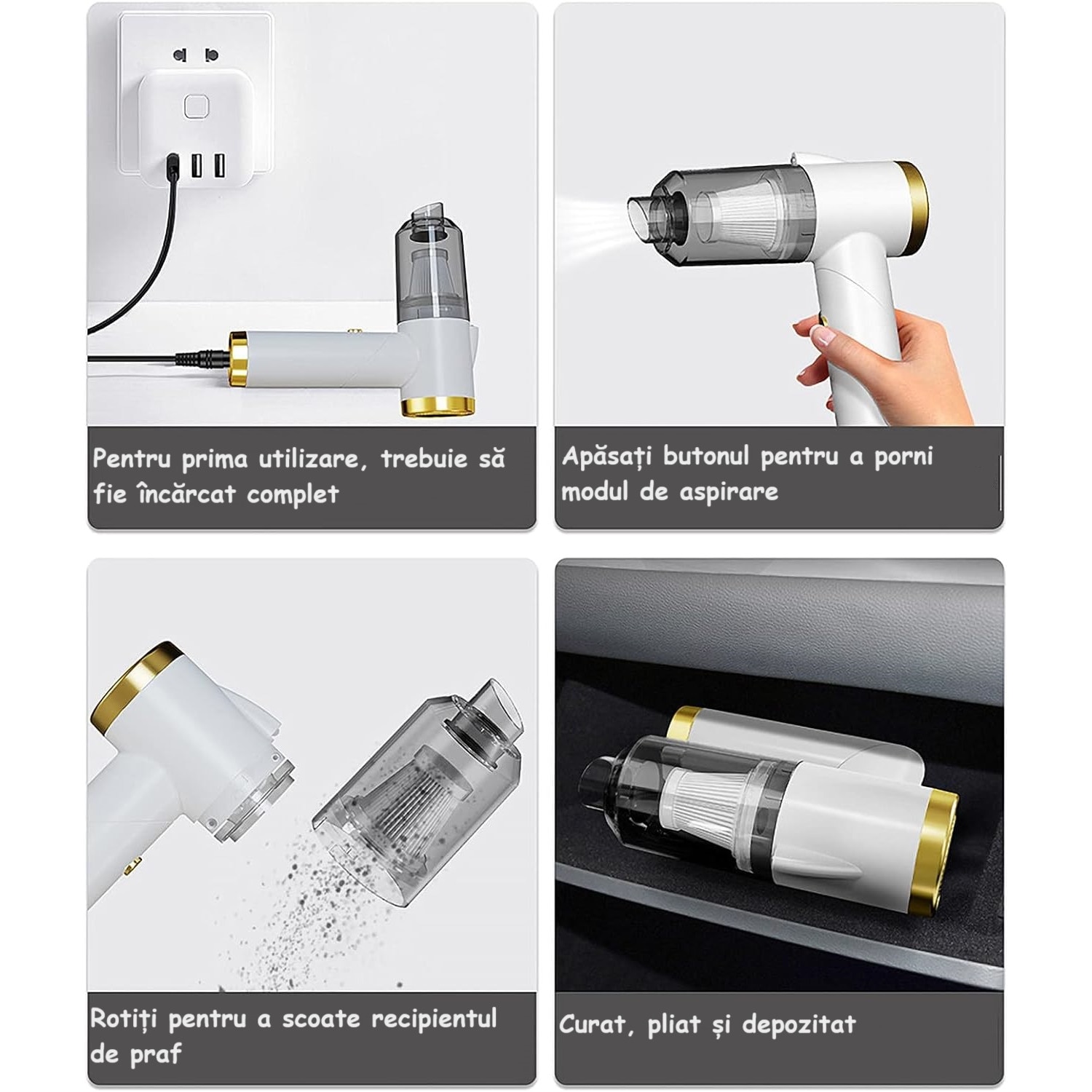 Pentru prima utilizare, trebuie să fie încărcat complet

Apăsați butonul pentru a porni modul de aspirare

Rotiți pentru a scoate recipientul de praf

Curat, pliat și depozitat