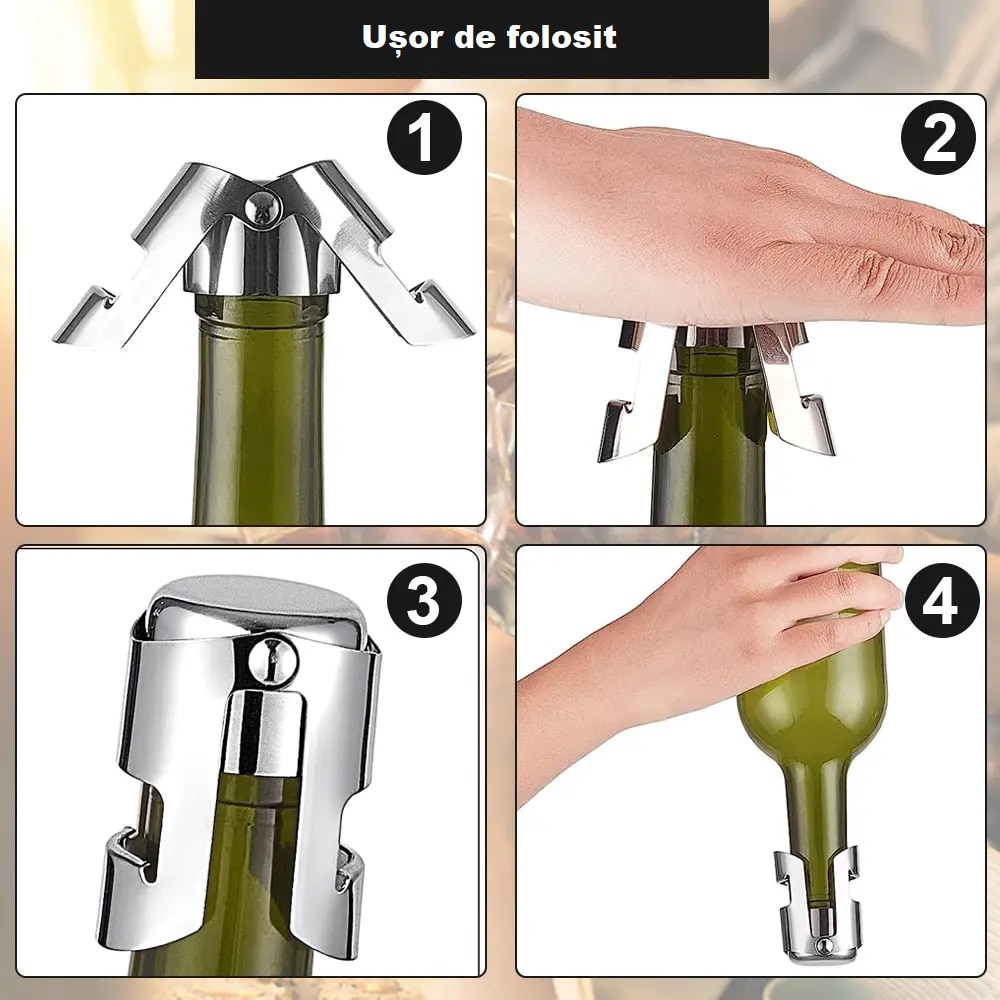 Ușor de folosit

1

2

3

4