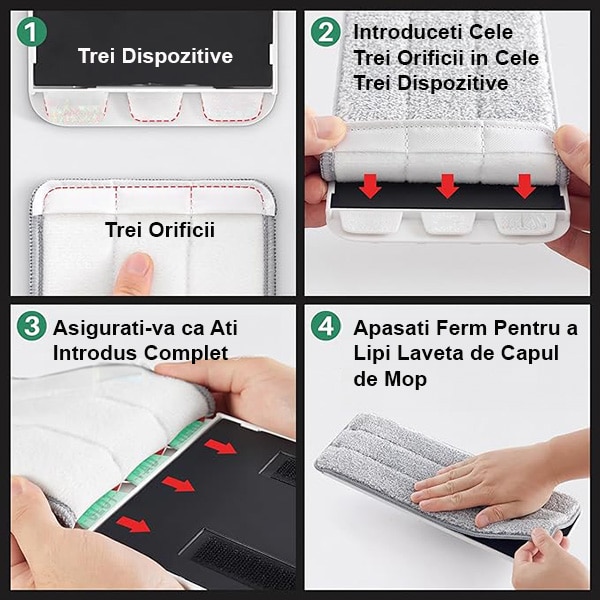 1

Trei Dispozitive

Trei Orificii

2

Introduceti Cele Trei Orificii in Cele Trei Dispozitive

3

Asigurati-va ca Ati Introdus Complet

4

Apasati Ferm Pentru a Lipi Laveta de Capul de Mop