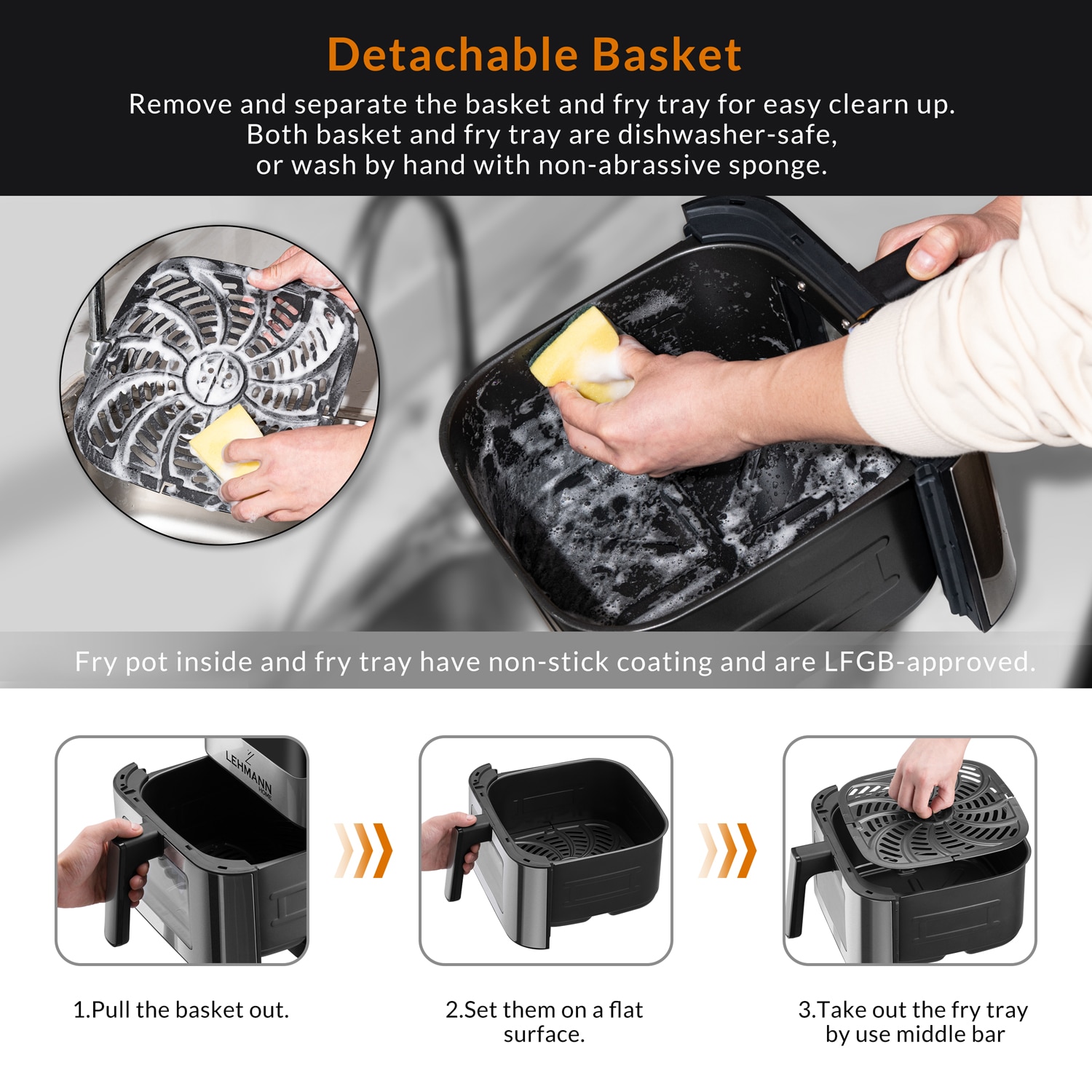 Detachable Basket

Remove and separate the basket and fry tray for easy clearn up. Both basket and fry tray are dishwasher-safe, or wash by hand with non-abrassive sponge.

Fry pot inside and fry tray have non-stick coating and are LFGB-approved.

LEHMANN HOME

1.Pull the basket out.

2.Set them on a flat surface.

3.Take out the fry tray by use middle bar