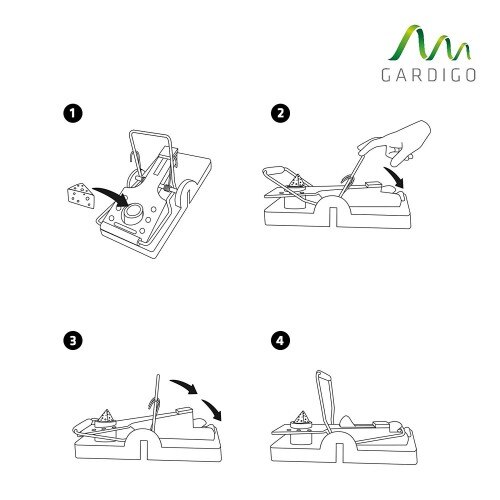 GARDIGO

1

2

3

4