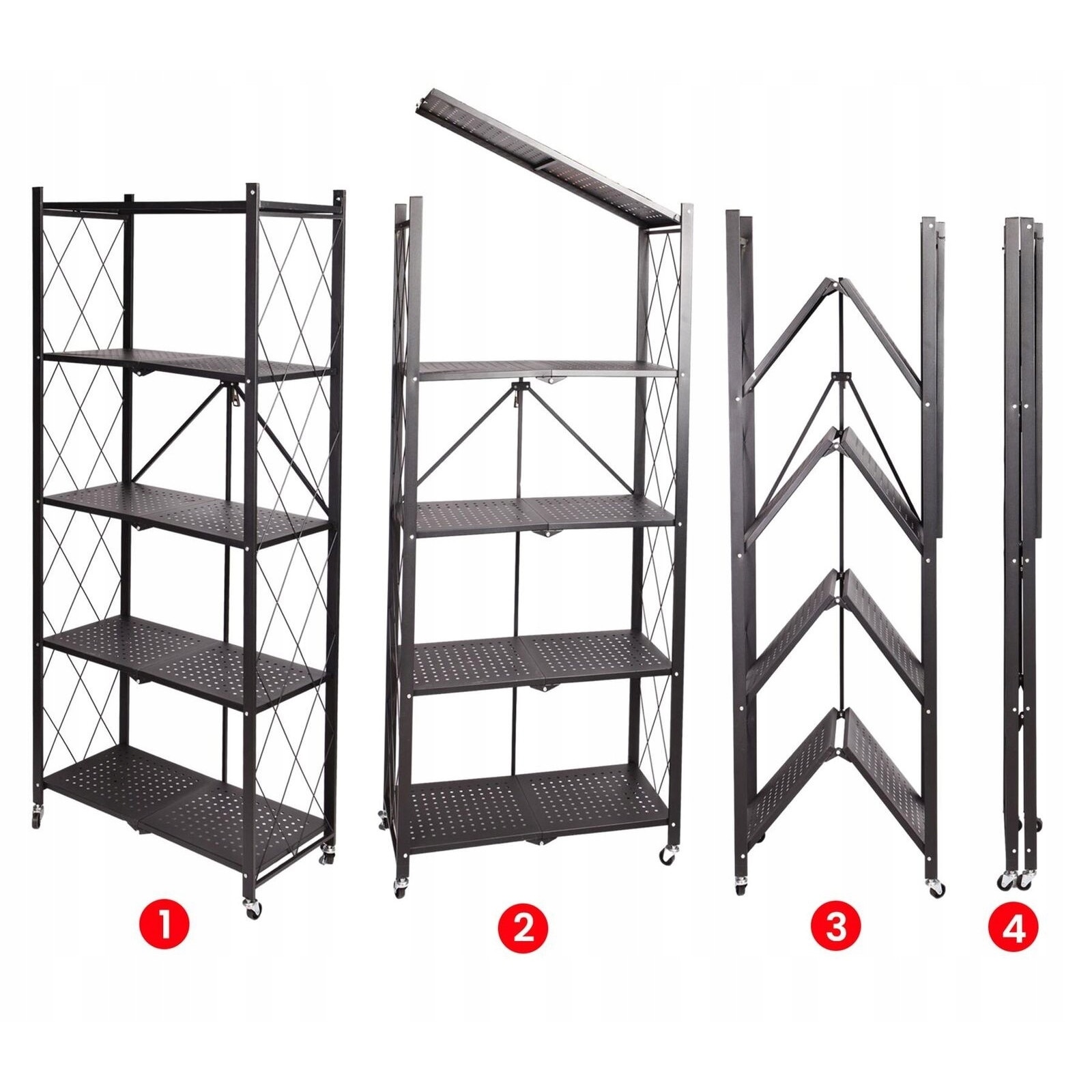 1

2

3

4