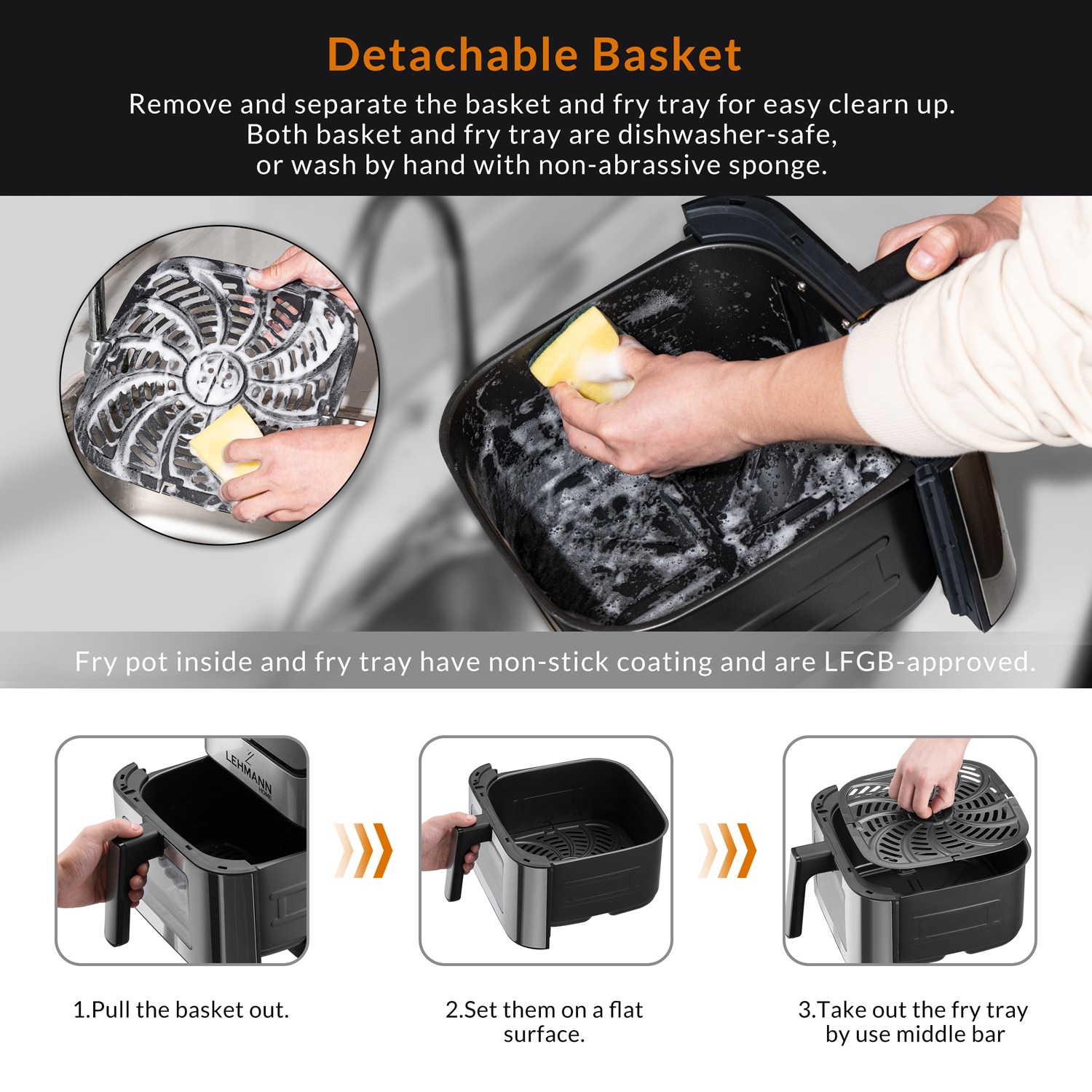 Detachable Basket

Remove and separate the basket and fry tray for easy clearn up. Both basket and fry tray are dishwasher-safe, or wash by hand with non-abrassive sponge.

Fry pot inside and fry tray have non-stick coating and are LFGB-approved.

LEHMANN HOME

1.Pull the basket out.

2.Set them on a flat surface.

3.Take out the fry tray by use middle bar