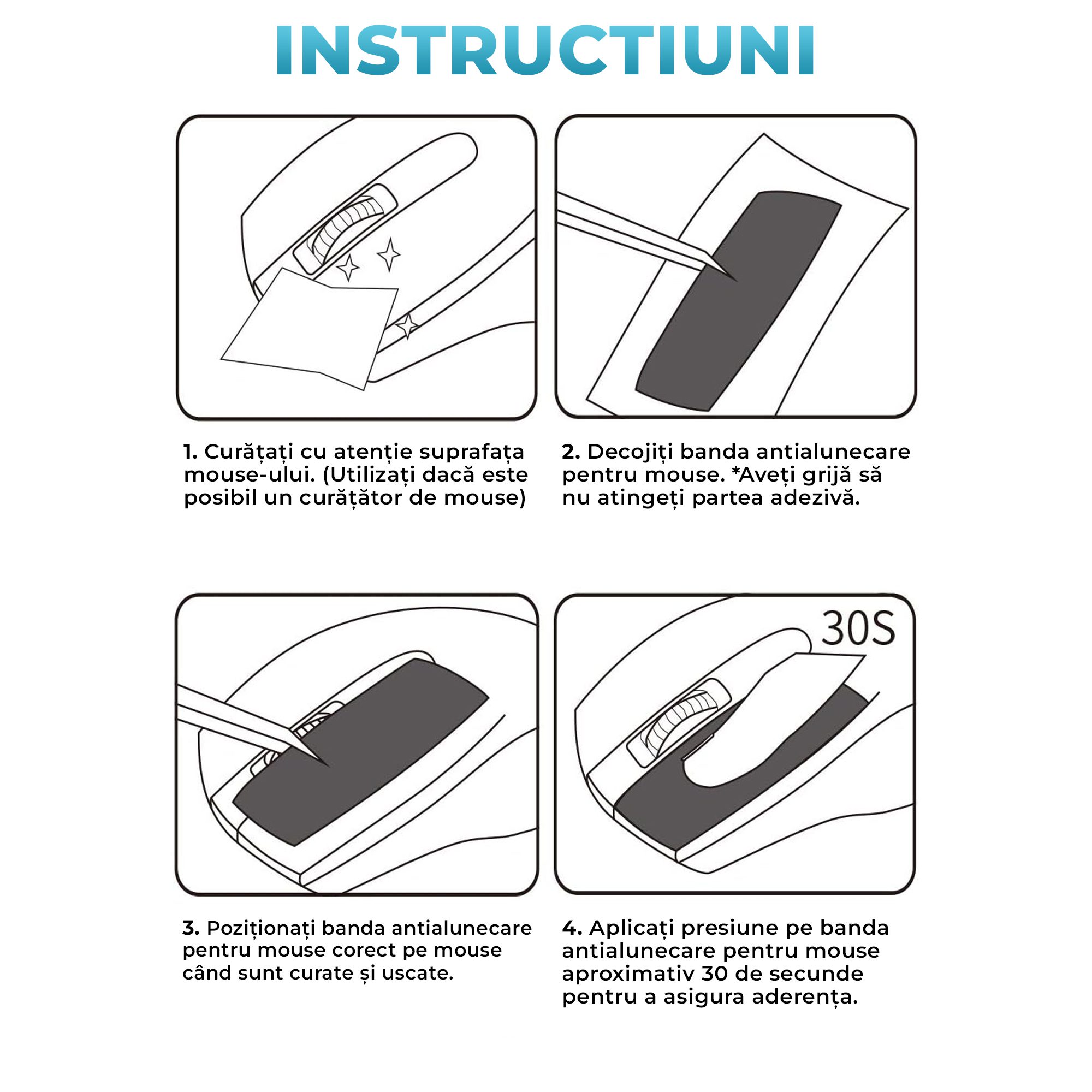 INSTRUCTIUNI

1. Curățați cu atenție suprafața mouse-ului. (Utilizați dacă este posibil un curățător de mouse)

2. Decojiți banda antialunecare pentru mouse. *Aveți grijă să nu atingeți partea adezivă.

30S

3. Poziționați banda antialunecare pentru mouse corect pe mouse când sunt curate și uscate.

4. Aplicați presiune pe banda antialunecare pentru mouse aproximativ 30 de secunde pentru a asigura aderența.