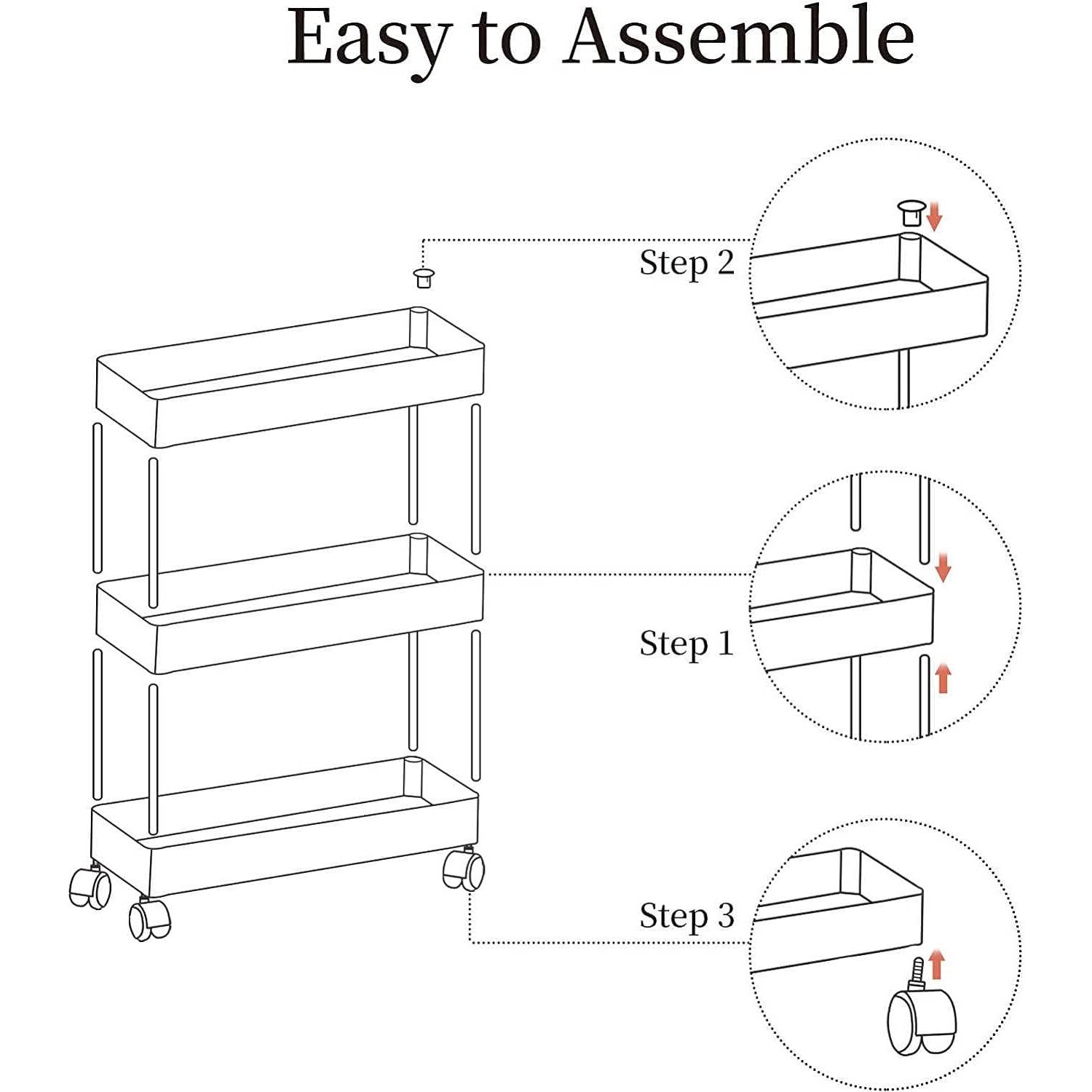 Easy to Assemble

Step 2

Step 1

Step 3