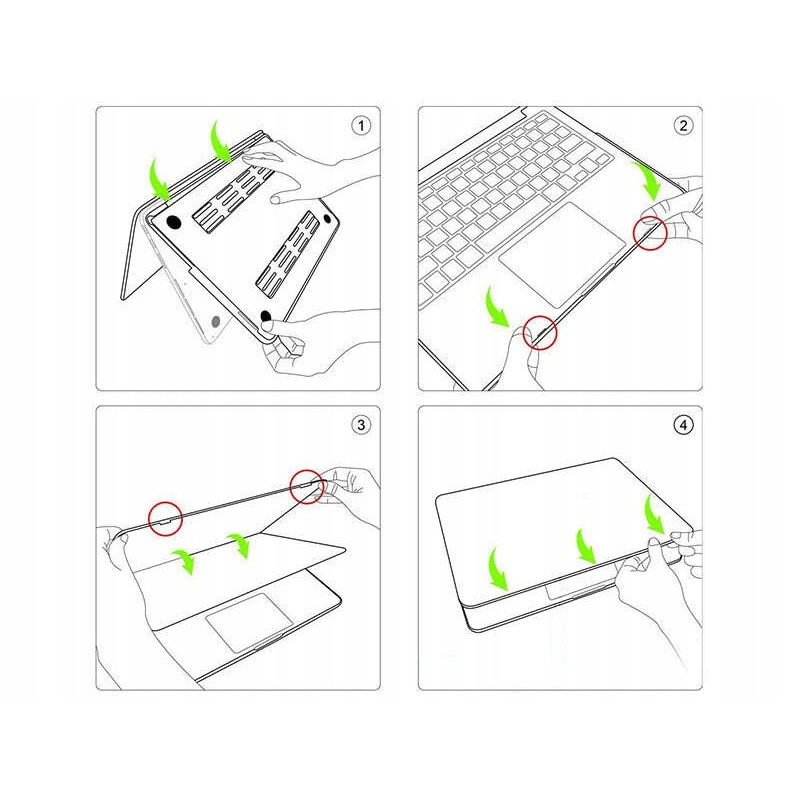 1

2

3

4