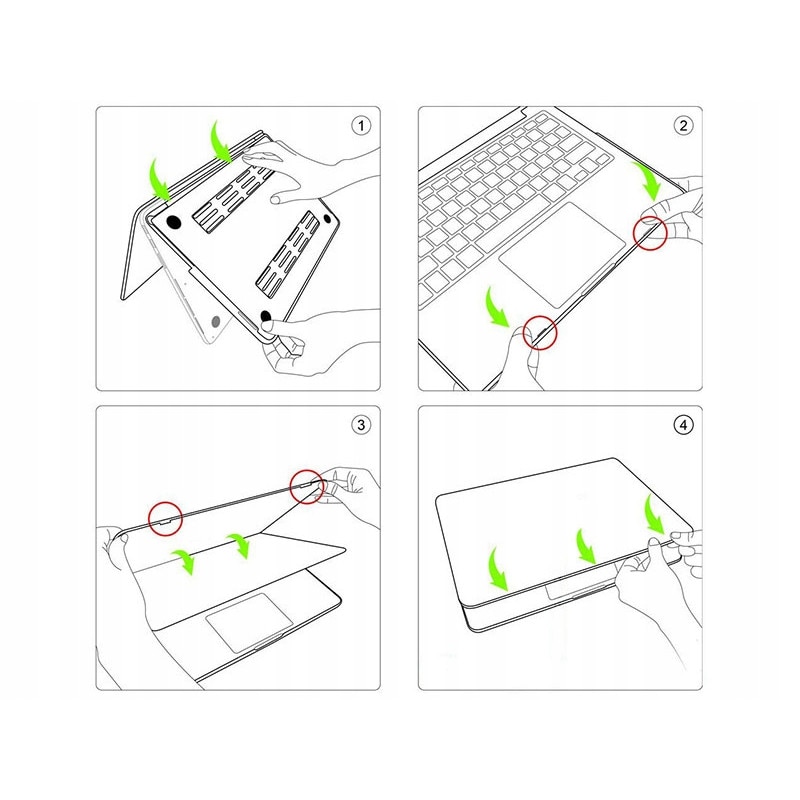 ①

②

③

④