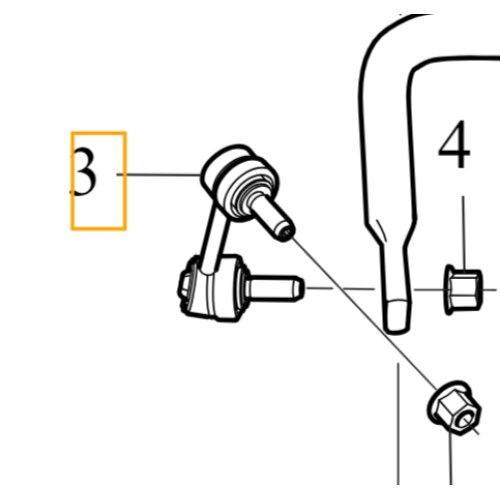 3
4