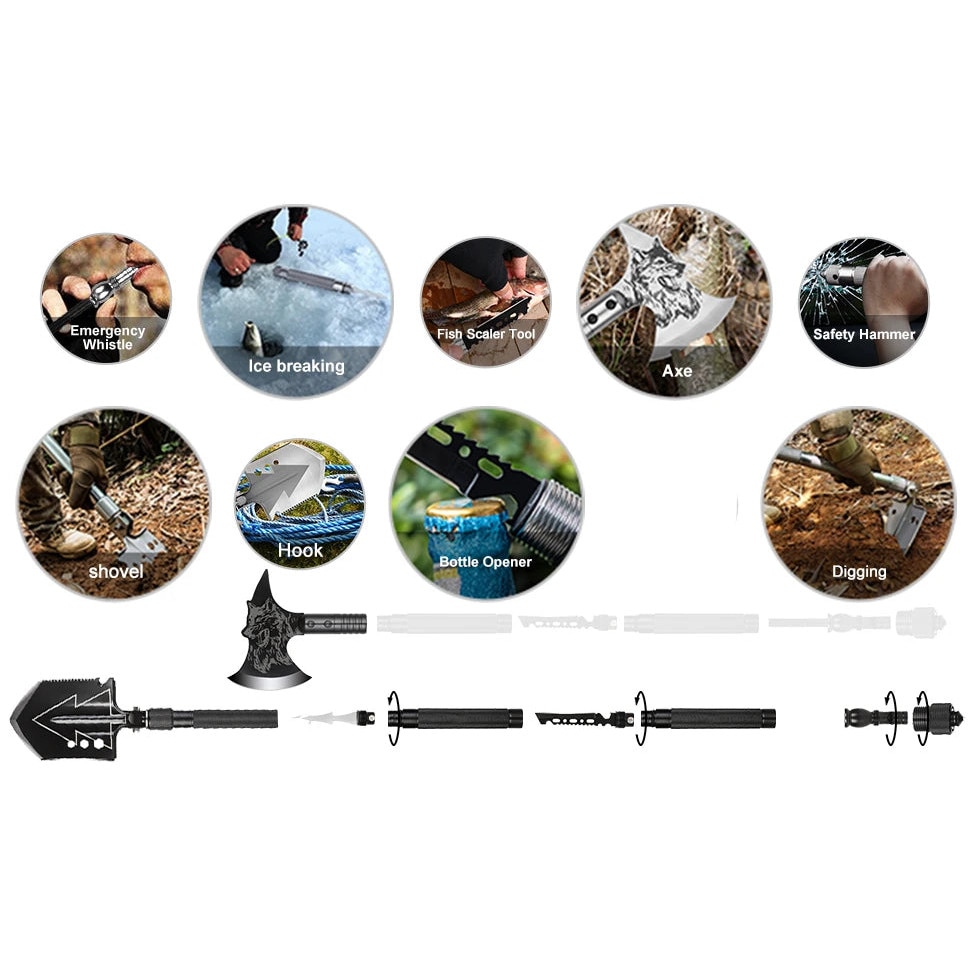 Emergency Whistle

Ice breaking

Fish Scaler Tool

Axe

Safety Hammer

shovel

Hook

Bottle Opener

Digging