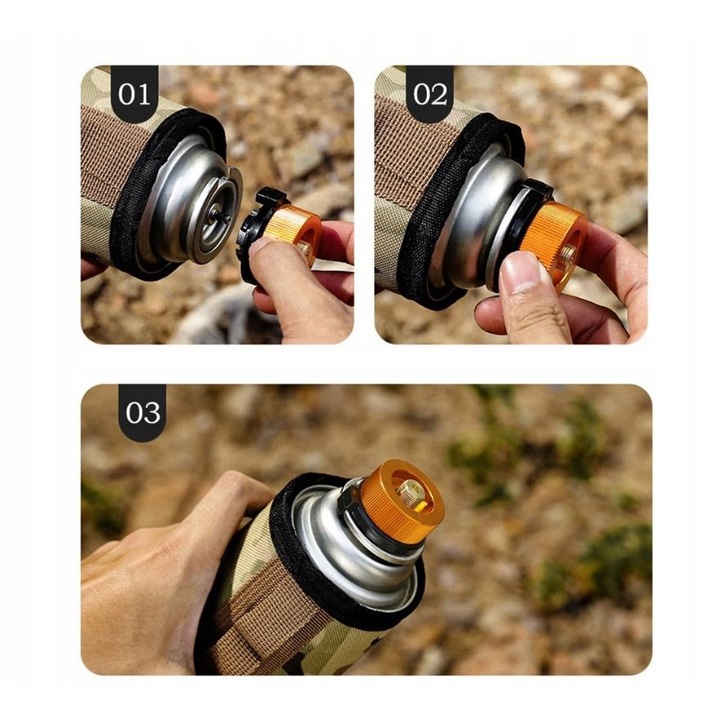 01

02

03