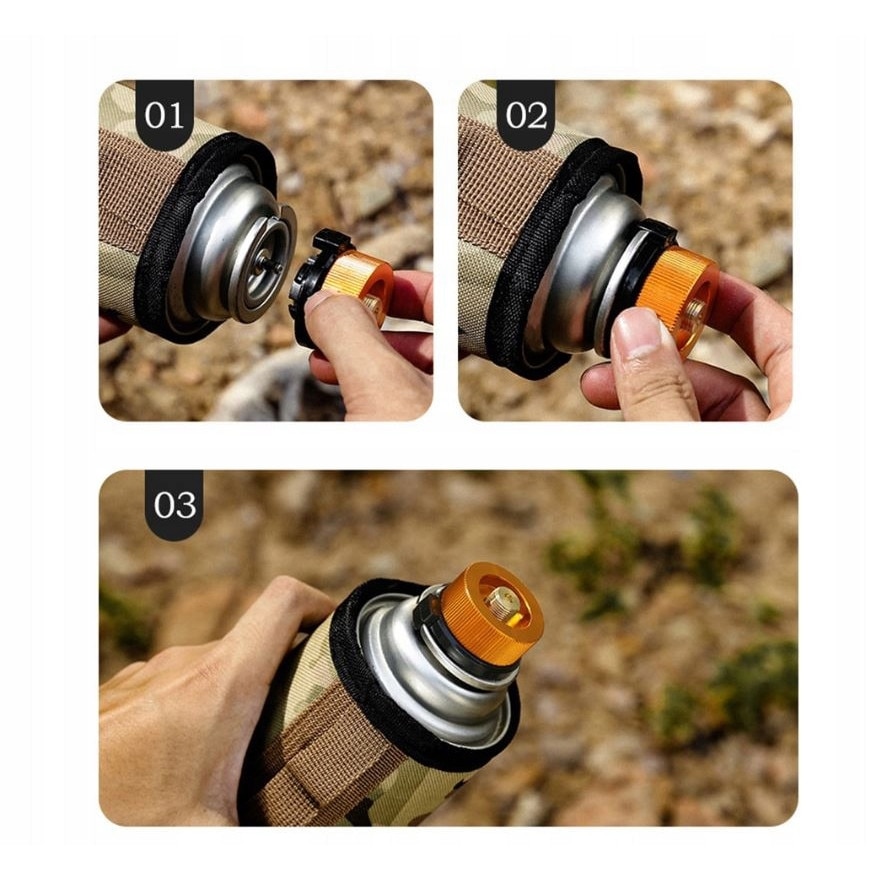 01

02

03