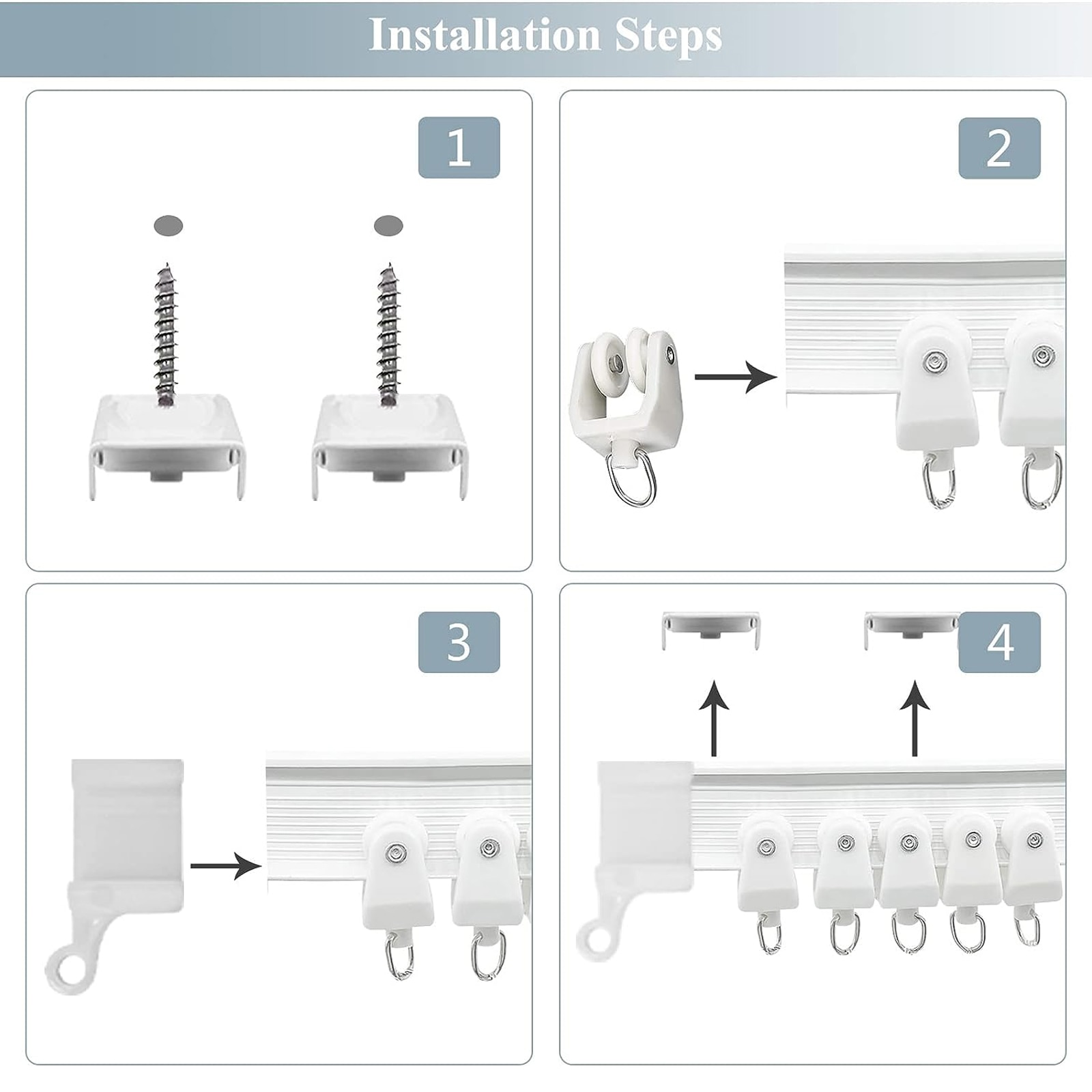 Installation Steps

1

2

3

4