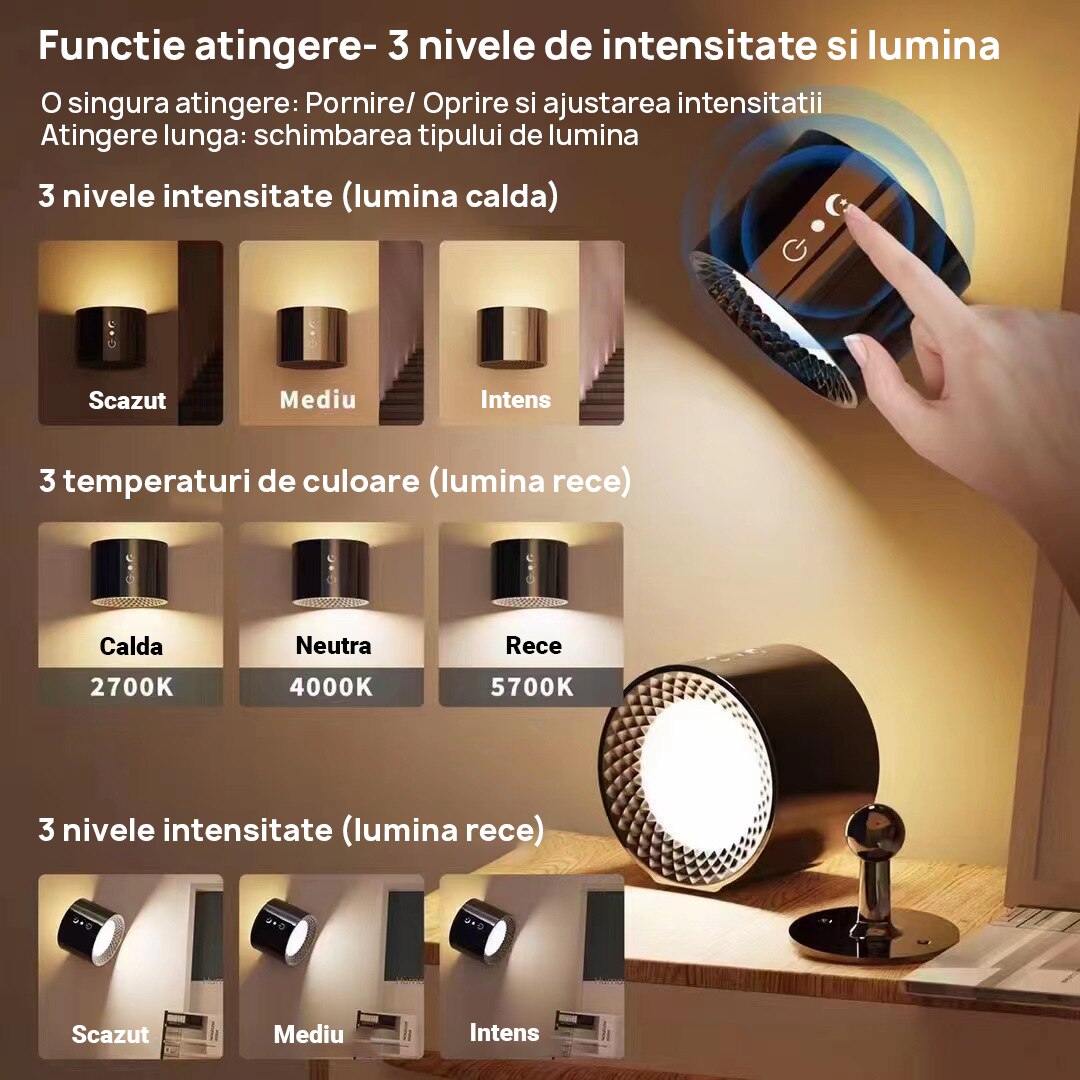 Functie atingere- 3 nivele de intensitate si lumina

O singura atingere: Pornire/ Oprire si ajustarea intensitatii
Atingere lunga: schimbarea tipului de lumina

3 nivele intensitate (lumina calda)

Scazut

Mediu

Intens

3 temperaturi de culoare (lumina rece)

Calda
2700K

Neutra
4000K

Rece
5700K

3 nivele intensitate (lumina rece)

Scazut

Mediu

Intens