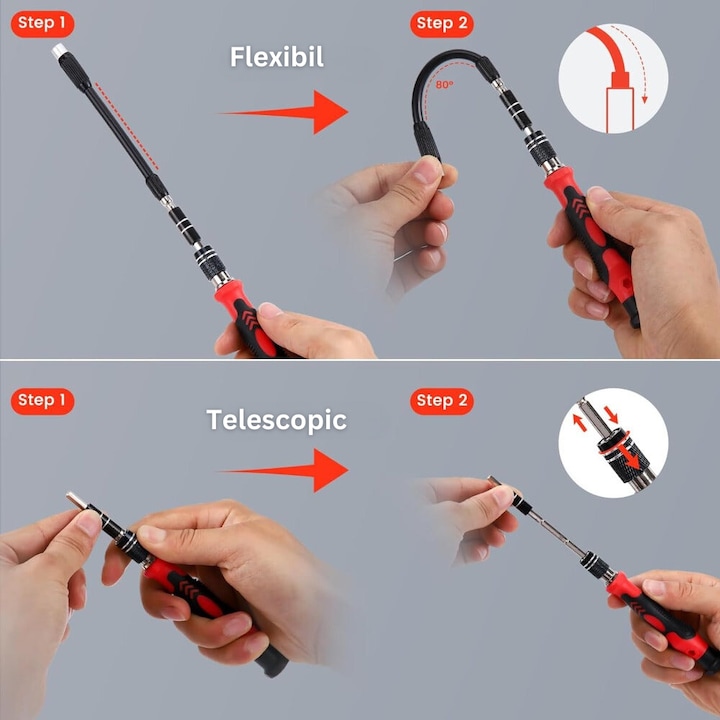 Step 1

Flexibil

Step 2

80°

Step 1

Telescopic

Step 2