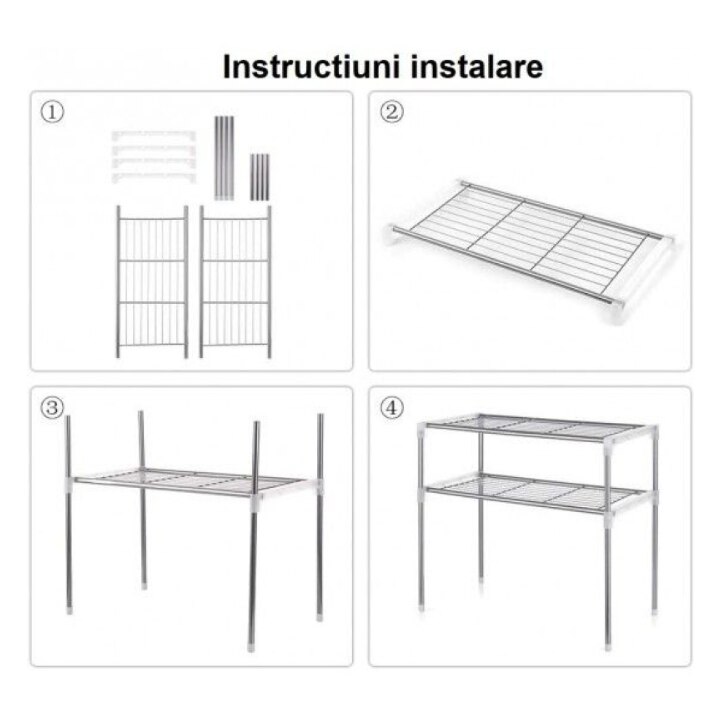 Instructiuni instalare

①

②

③

④