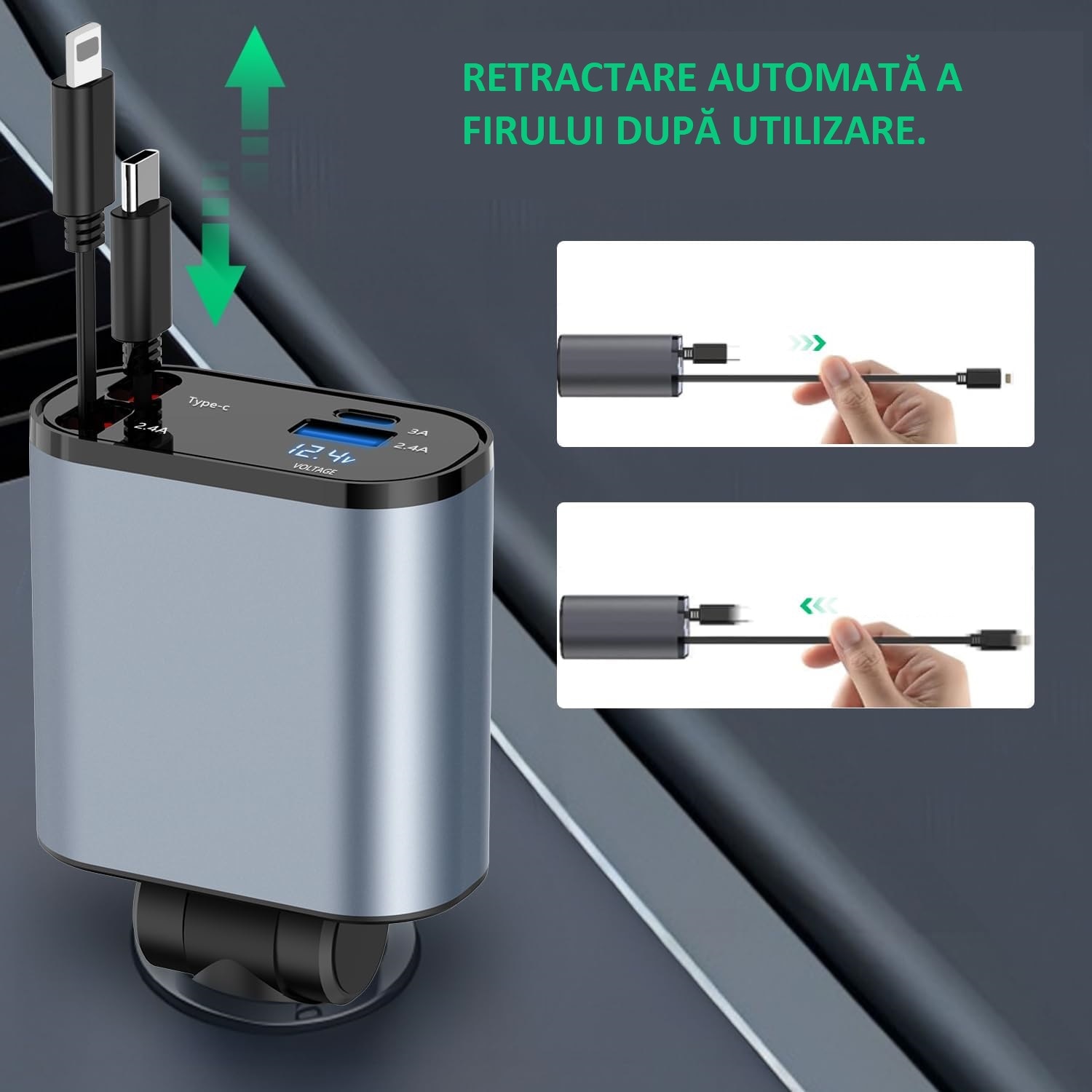 RETRACTARE AUTOMATĂ A FIRULUI DUPĂ UTILIZARE.

Type-c
2.4A
3A
2.4A
12.4v
VOLTAGE