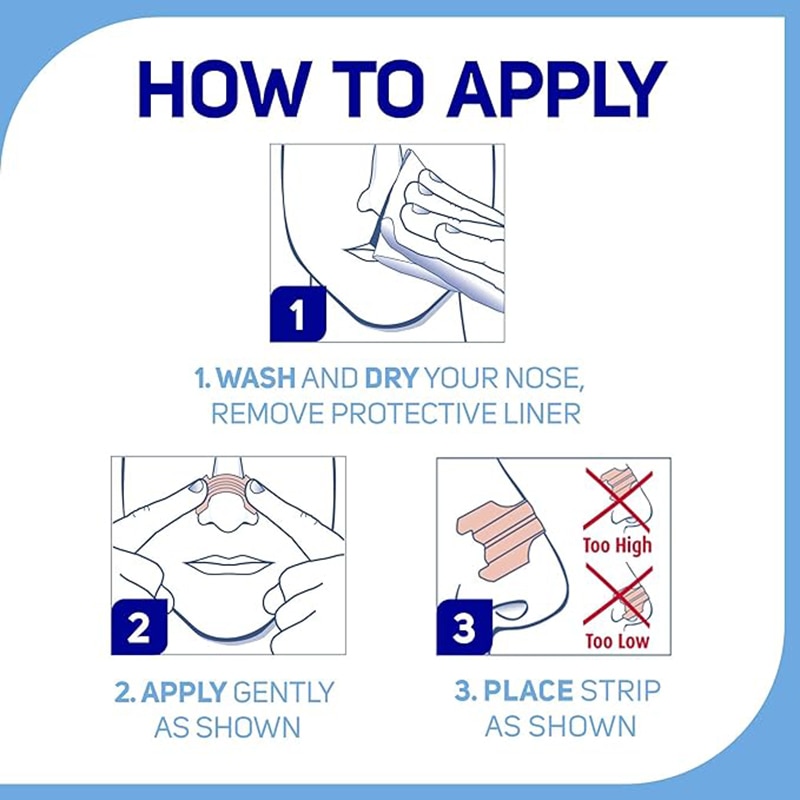 HOW TO APPLY

1

1. WASH AND DRY YOUR NOSE, REMOVE PROTECTIVE LINER

2

2. APPLY GENTLY AS SHOWN

3

Too High

Too Low

3. PLACE STRIP AS SHOWN