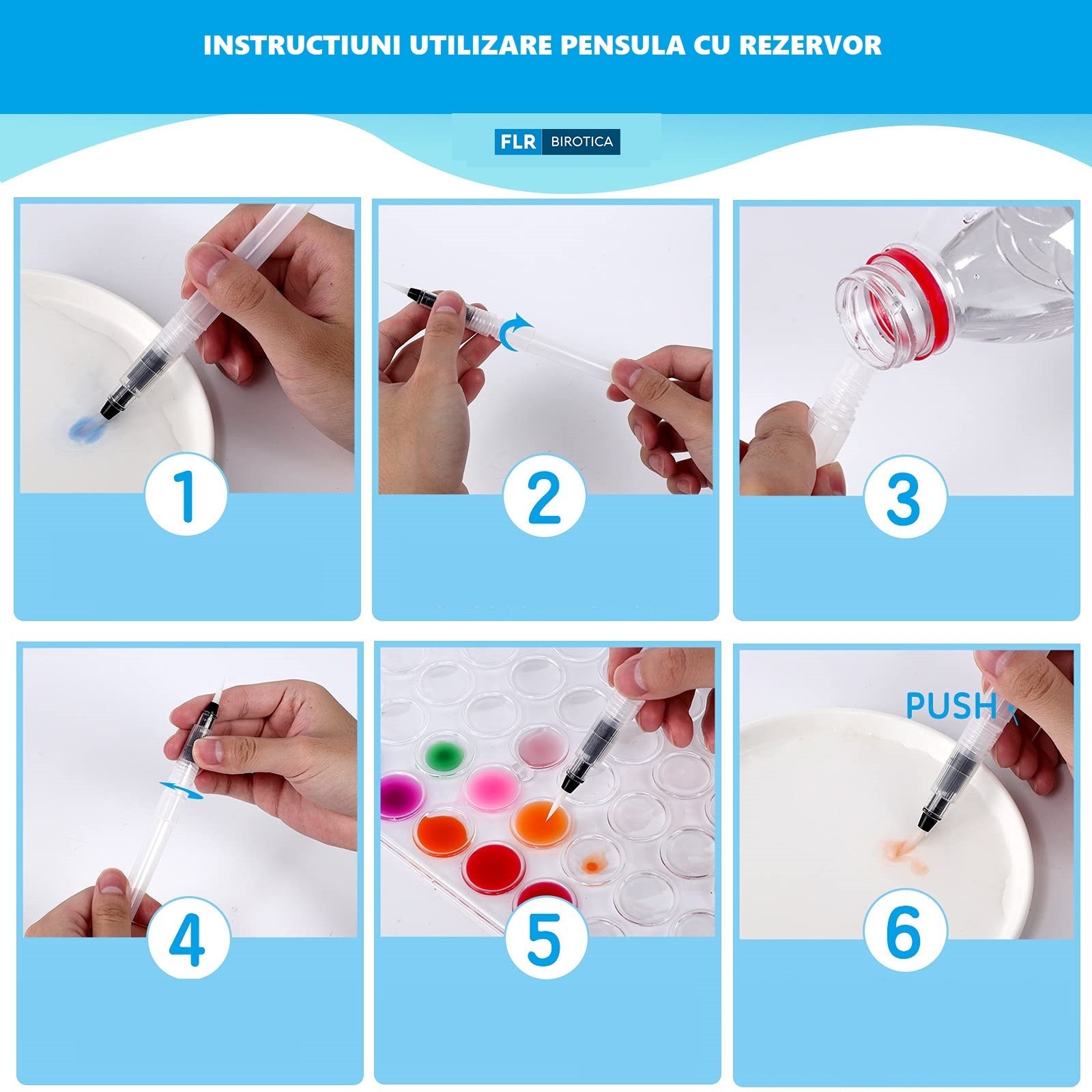 INSTRUCTIUNI UTILIZARE PENSULA CU REZERVOR

FLR BIROTICA

1

2

3

4

5

PUSH

6