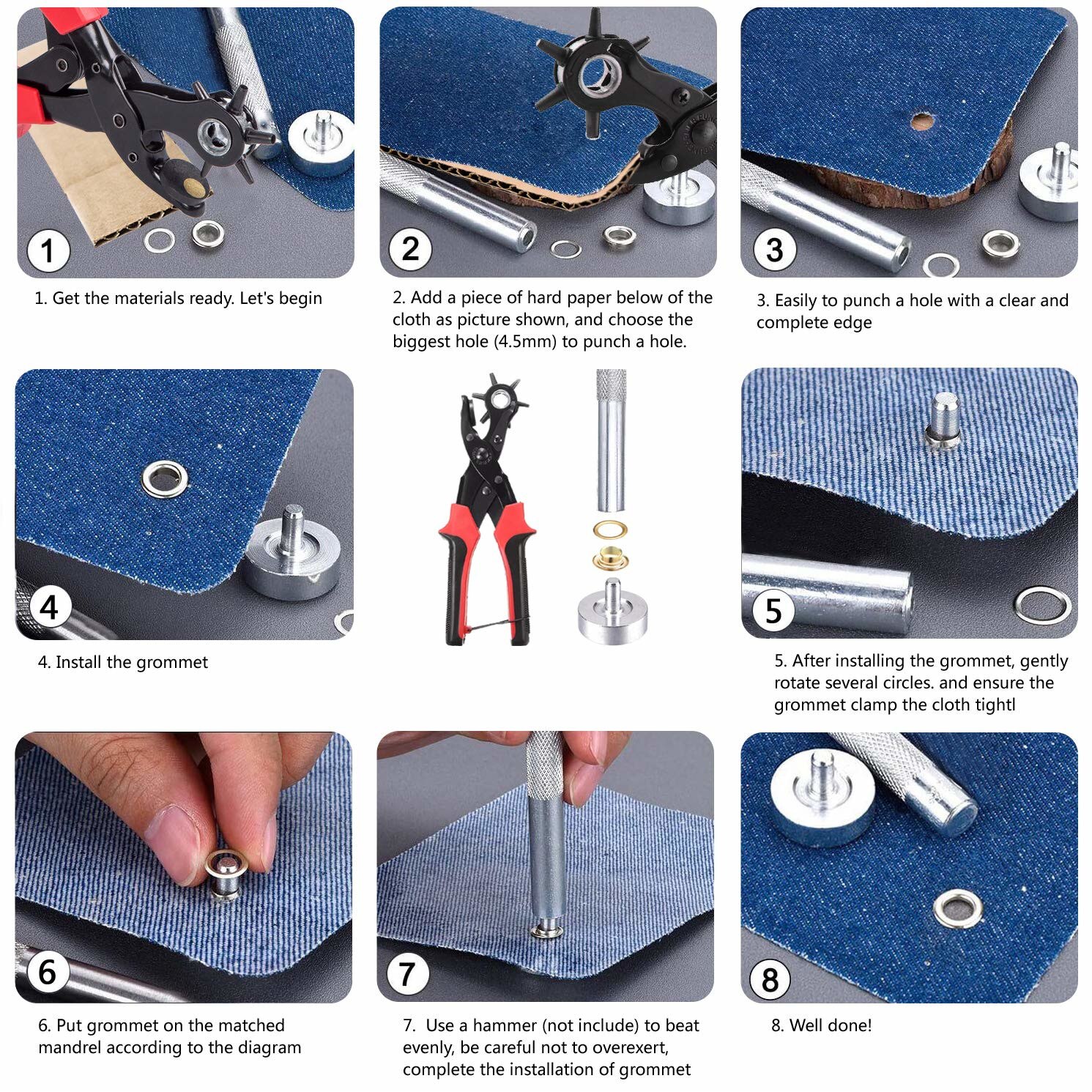 1

1. Get the materials ready. Let's begin

2

2. Add a piece of hard paper below of the cloth as picture shown, and choose the biggest hole (4.5mm) to punch a hole.

3

3. Easily to punch a hole with a clear and complete edge

4

4. Install the grommet

5

5. After installing the grommet, gently rotate several circles. and ensure the grommet clamp the cloth tightl

6

6. Put grommet on the matched mandrel according to the diagram

7

7. Use a hammer (not include) to beat evenly, be careful not to overexert, complete the installation of grommet

8

8. Well done!