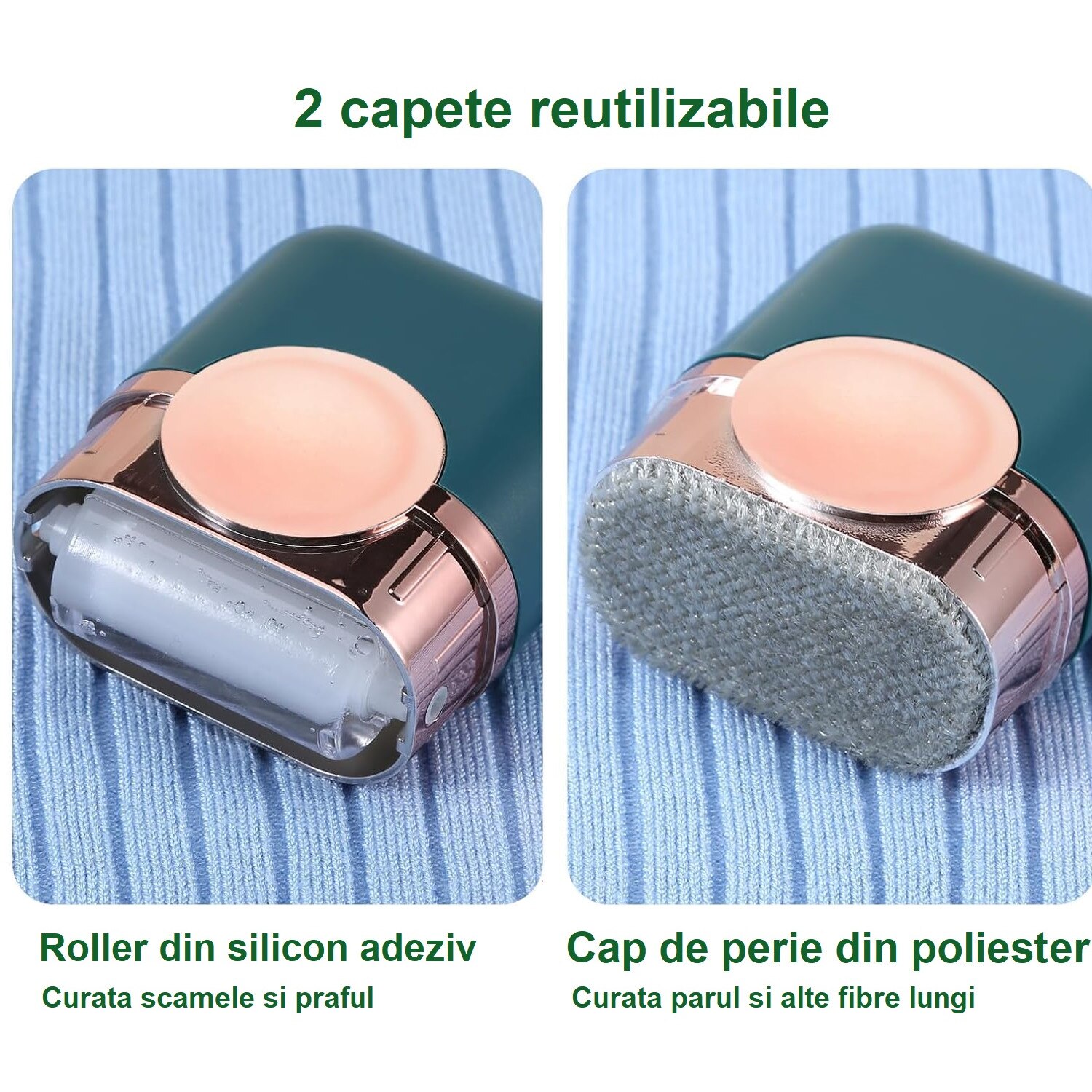 2 capete reutilizabile

Roller din silicon adeziv
Curata scamele si praful

Cap de perie din poliester
Curata parul si alte fibre lungi