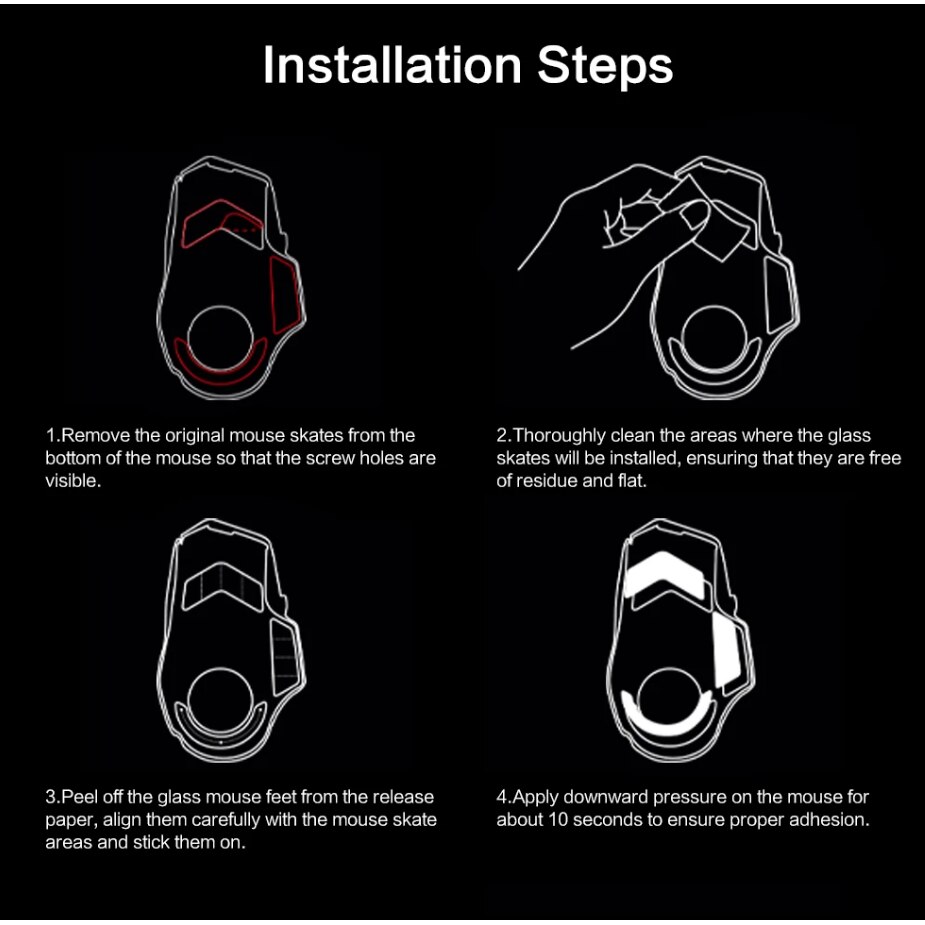 Installation Steps

1.Remove the original mouse skates from the bottom of the mouse so that the screw holes are visible.

2.Thoroughly clean the areas where the glass skates will be installed, ensuring that they are free of residue and flat.

3.Peel off the glass mouse feet from the release paper, align them carefully with the mouse skate areas and stick them on.

4.Apply downward pressure on the mouse for about 10 seconds to ensure proper adhesion.