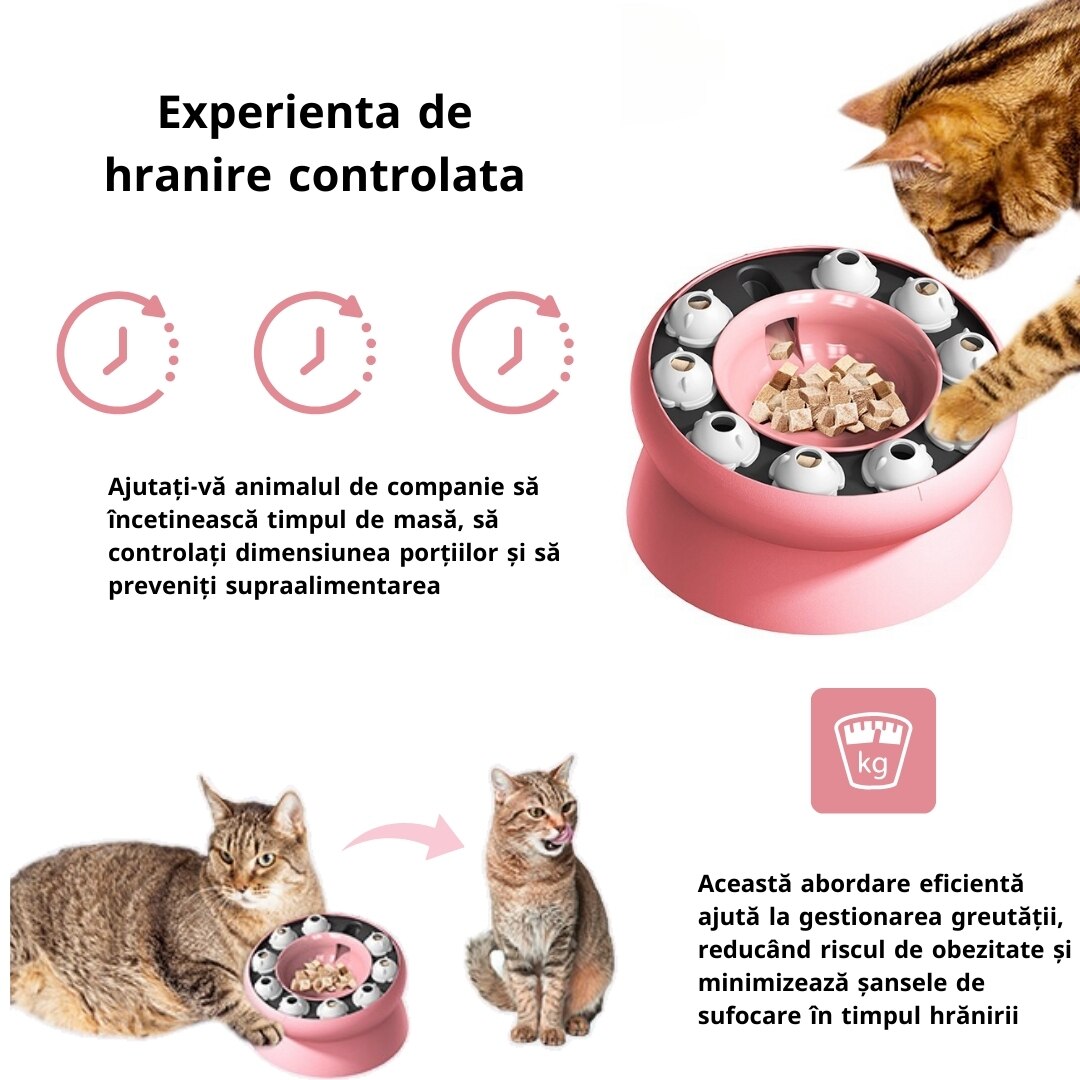 Experienta de hranire controlata

Ajutați-vă animalul de companie să încetinească timpul de masă, să controlați dimensiunea porțiilor și să preveniți supraalimentarea

kg

Această abordare eficientă ajută la gestionarea greutății, reducând riscul de obezitate și minimizează șansele de sufocare în timpul hrănirii