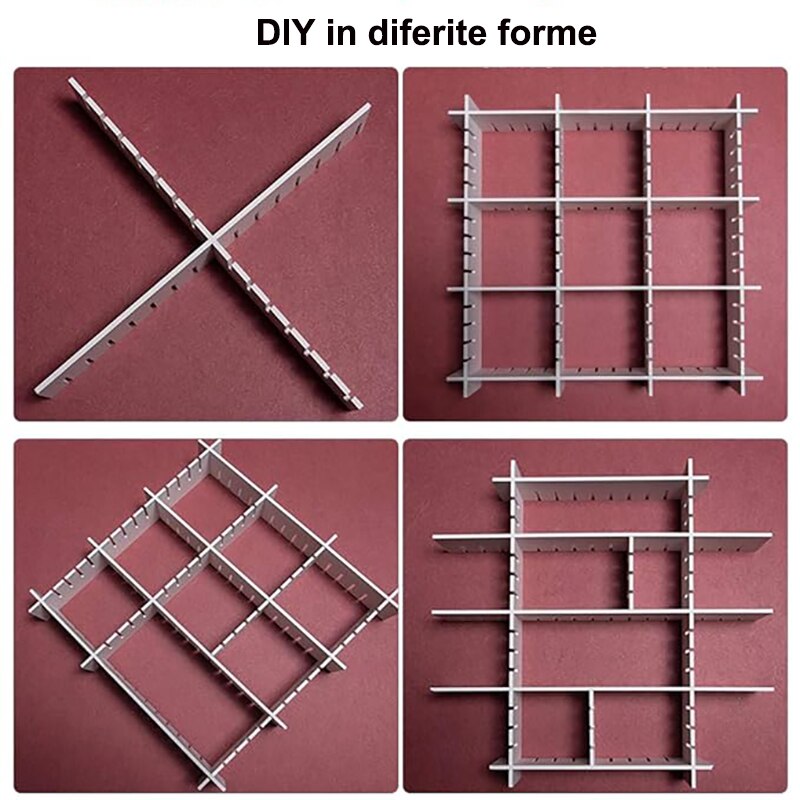 DIY in diferite forme