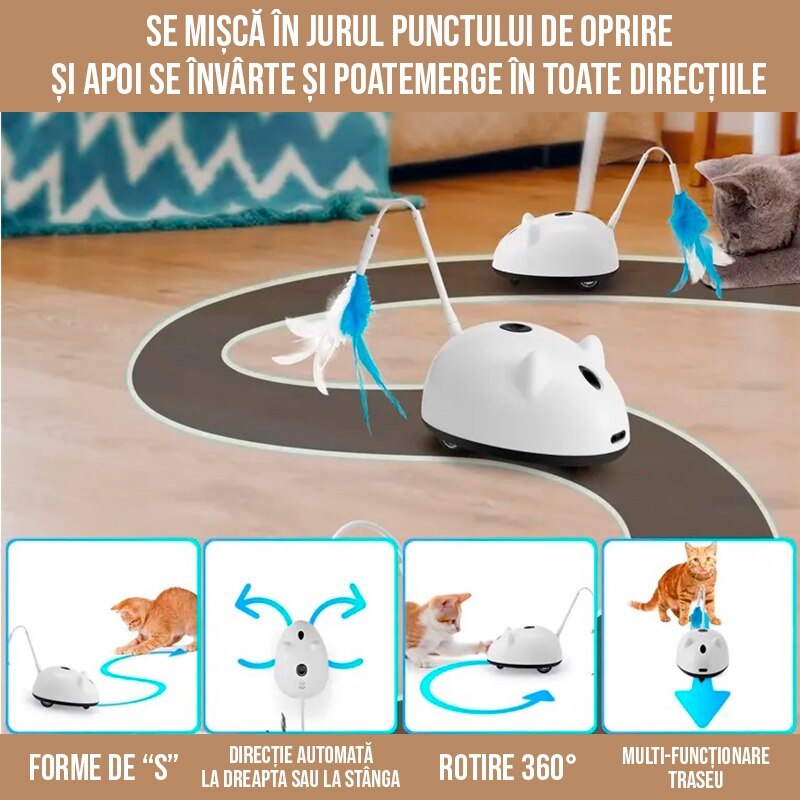 SE MIȘCĂ ÎN JURUL PUNCTULUI DE OPRIRE
ȘI APOI SE ÎNVÂRTE ȘI POATEMERGE ÎN TOATE DIRECȚIILE

FORME DE “S”

DIRECȚIE AUTOMATĂ
LA DREAPTA SAU LA STÂNGA

ROTIRE 360°

MULTI-FUNCȚIONARE
TRASEU