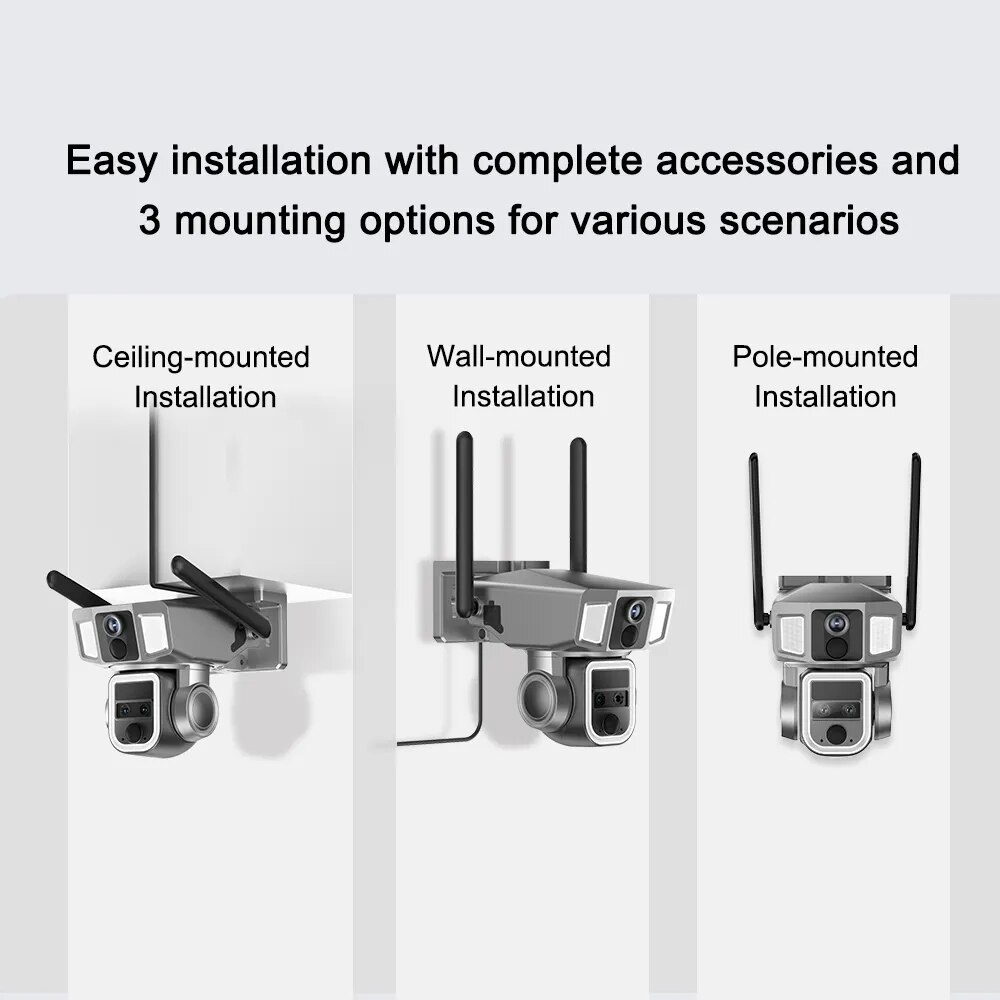 Easy installation with complete accessories and 3 mounting options for various scenarios

Ceiling-mounted Installation

Wall-mounted Installation

Pole-mounted Installation