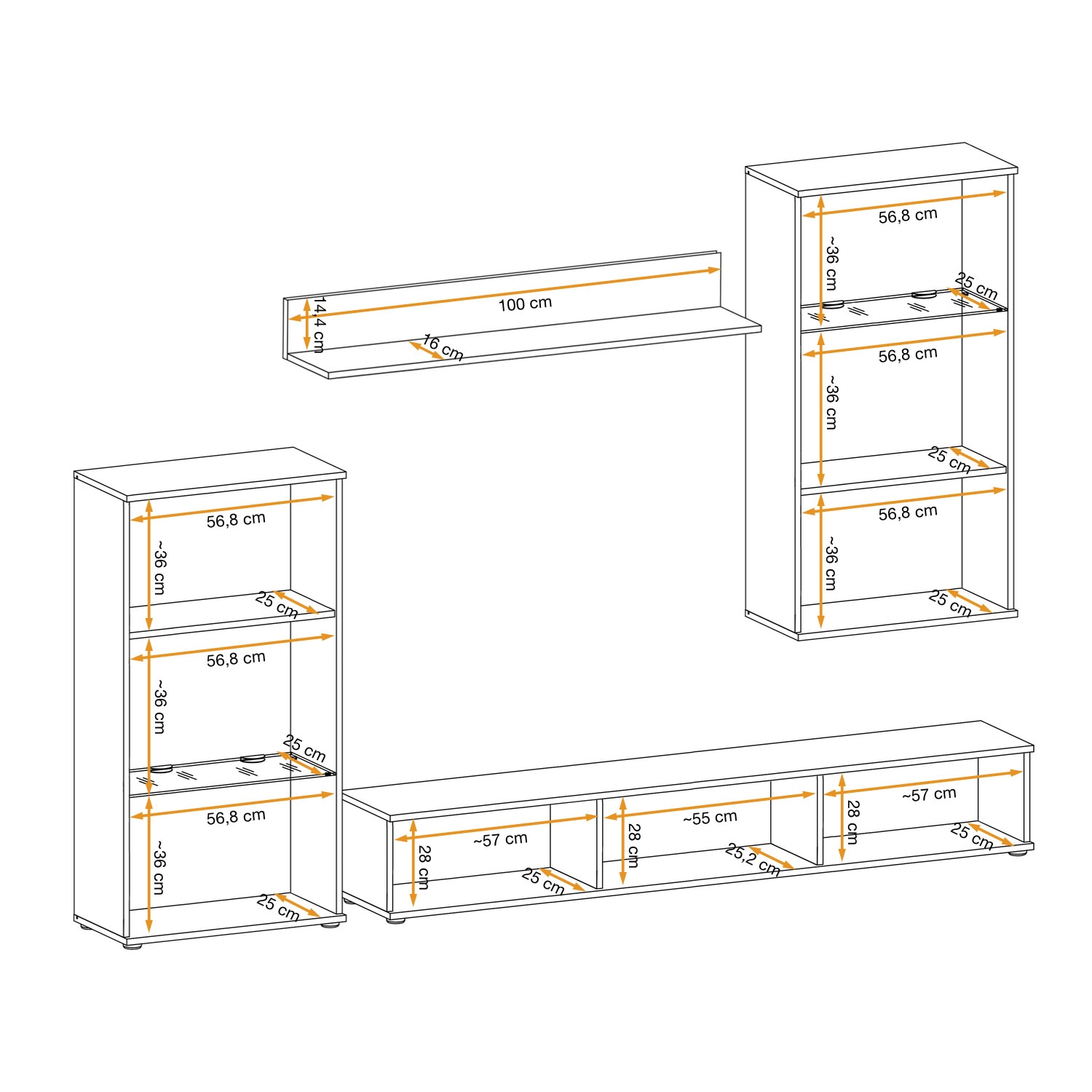 14,4 cm
100 cm
16 cm

56,8 cm
~36 cm
25 cm
56,8 cm
~36 cm
25 cm
56,8 cm
~36 cm
25 cm

56,8 cm
~36 cm
25 cm
56,8 cm
~36 cm
25 cm
56,8 cm
~36 cm
25 cm

28 cm
~57 cm
25 cm
28 cm
~55 cm
25,2 cm
28 cm
~57 cm
25 cm