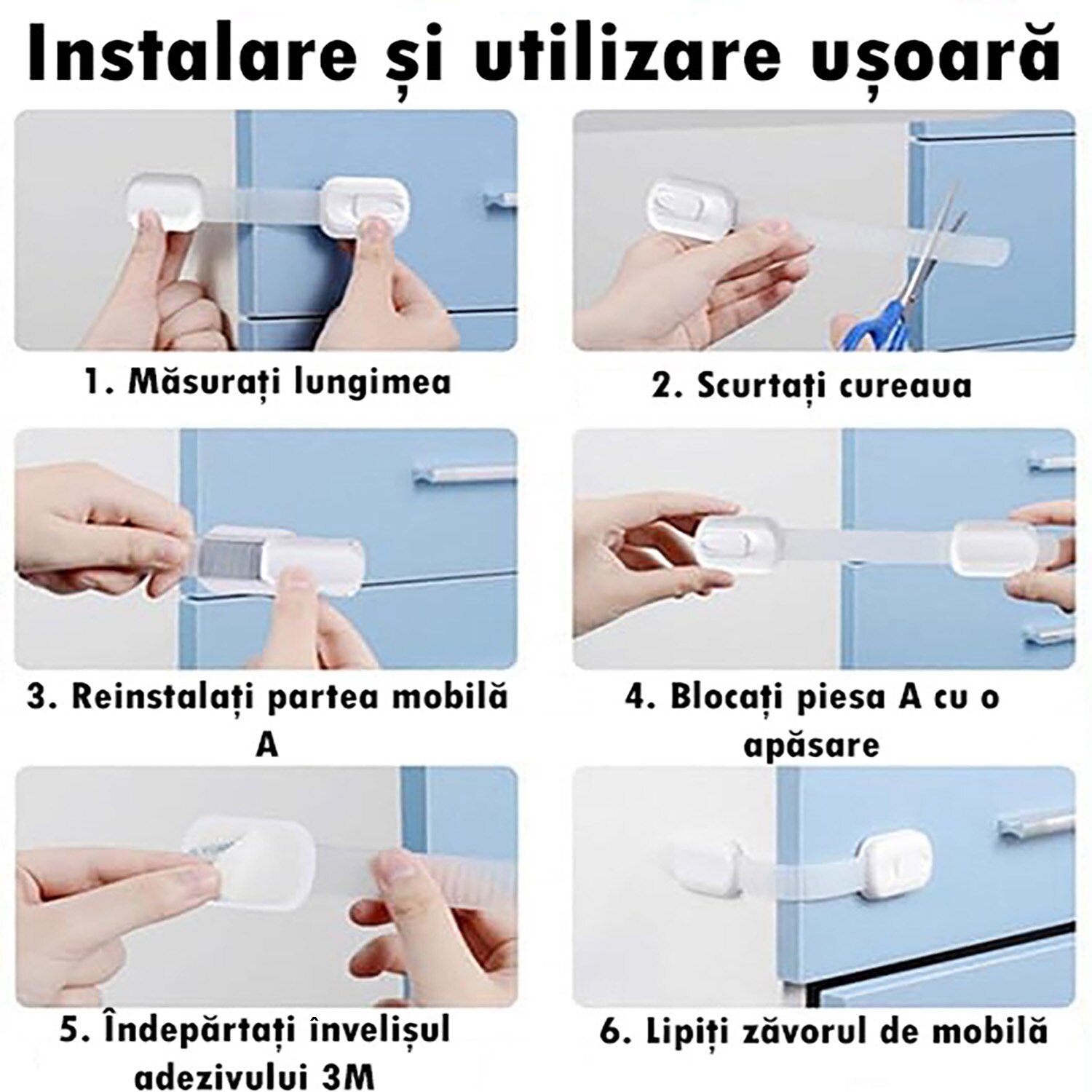 Instalare și utilizare ușoară

1. Măsurați lungimea

2. Scurtați cureaua

3. Reinstalați partea mobilă A

4. Blocați piesa A cu o apăsare

5. Îndepărtați învelișul adezivului 3M

6. Lipiți zăvorul de mobilă