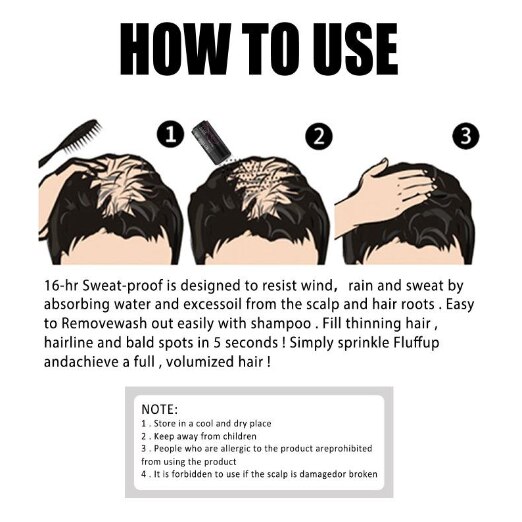 HOW TO USE

1

2

3

16-hr Sweat-proof is designed to resist wind,   rain and sweat by absorbing water and excessoil from the scalp and hair roots . Easy to Removewash out easily with shampoo . Fill thinning hair , hairline and bald spots in 5 seconds ! Simply sprinkle Fluffup andachieve a full , volumized hair !

NOTE:
1 . Store in a cool and dry place
2 . Keep away from children
3 . People who are allergic to the product areprohibited from using the product
4 . It is forbidden to use if the scalp is damagedor broken