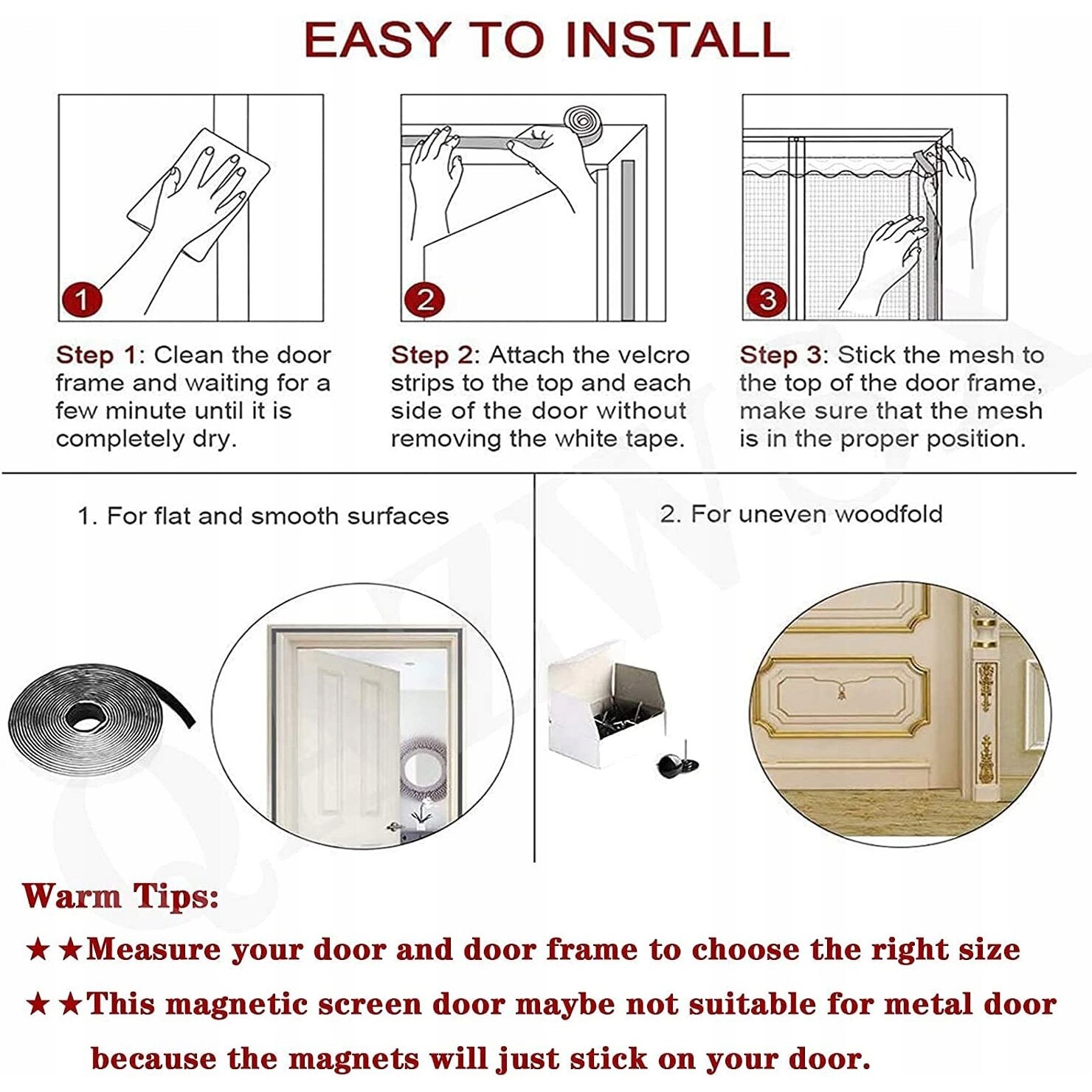 EASY TO INSTALL

1

2

3

Step 1: Clean the door frame and waiting for a few minute until it is completely dry.

Step 2: Attach the velcro strips to the top and each side of the door without removing the white tape.

Step 3: Stick the mesh to the top of the door frame, make sure that the mesh is in the proper position.

1. For flat and smooth surfaces

2. For uneven woodfold

Warm Tips:

★★Measure your door and door frame to choose the right size

★★This magnetic screen door maybe not suitable for metal door because the magnets will just stick on your door.