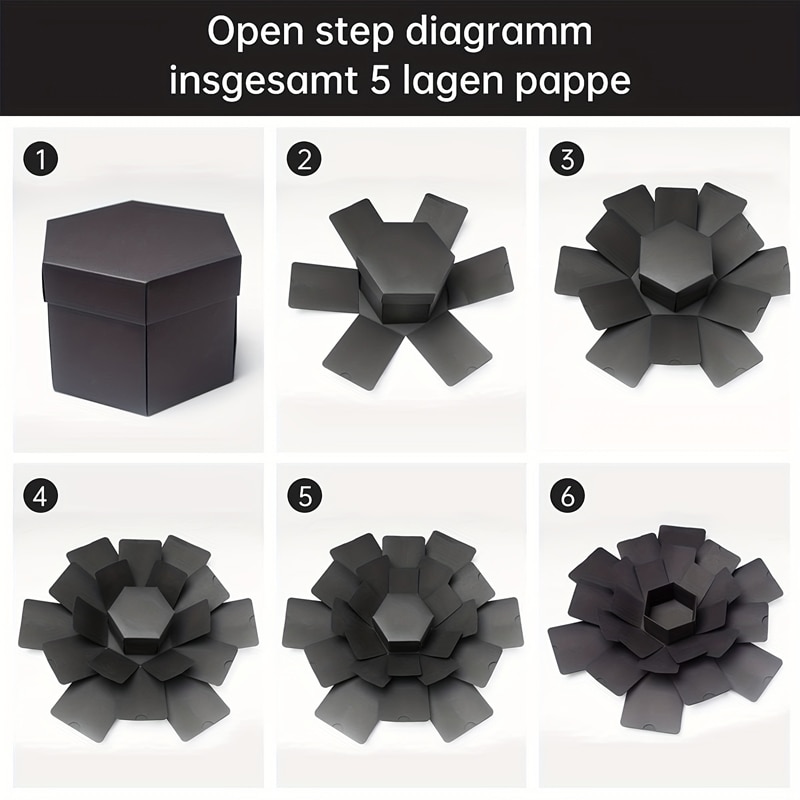 Open step diagramm
insgesamt 5 lagen pappe

1

2

3

4

5

6