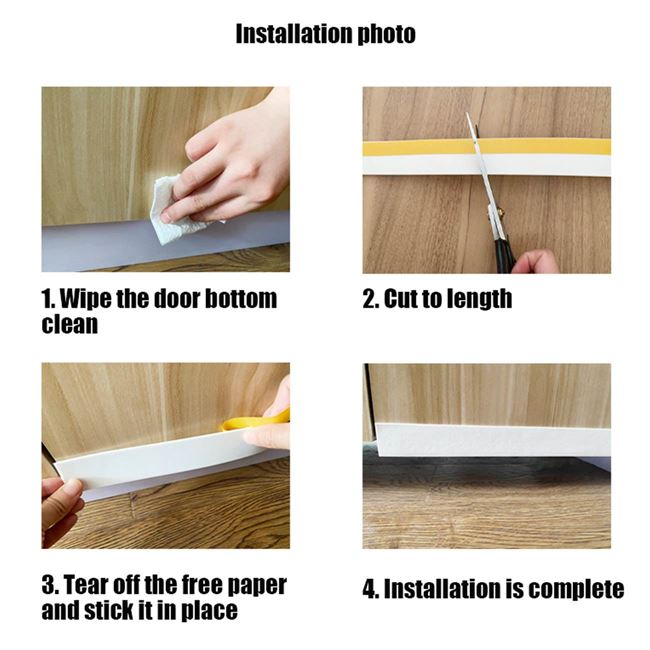 Installation photo

1. Wipe the door bottom clean

2. Cut to length

3. Tear off the free paper and stick it in place

4. Installation is complete