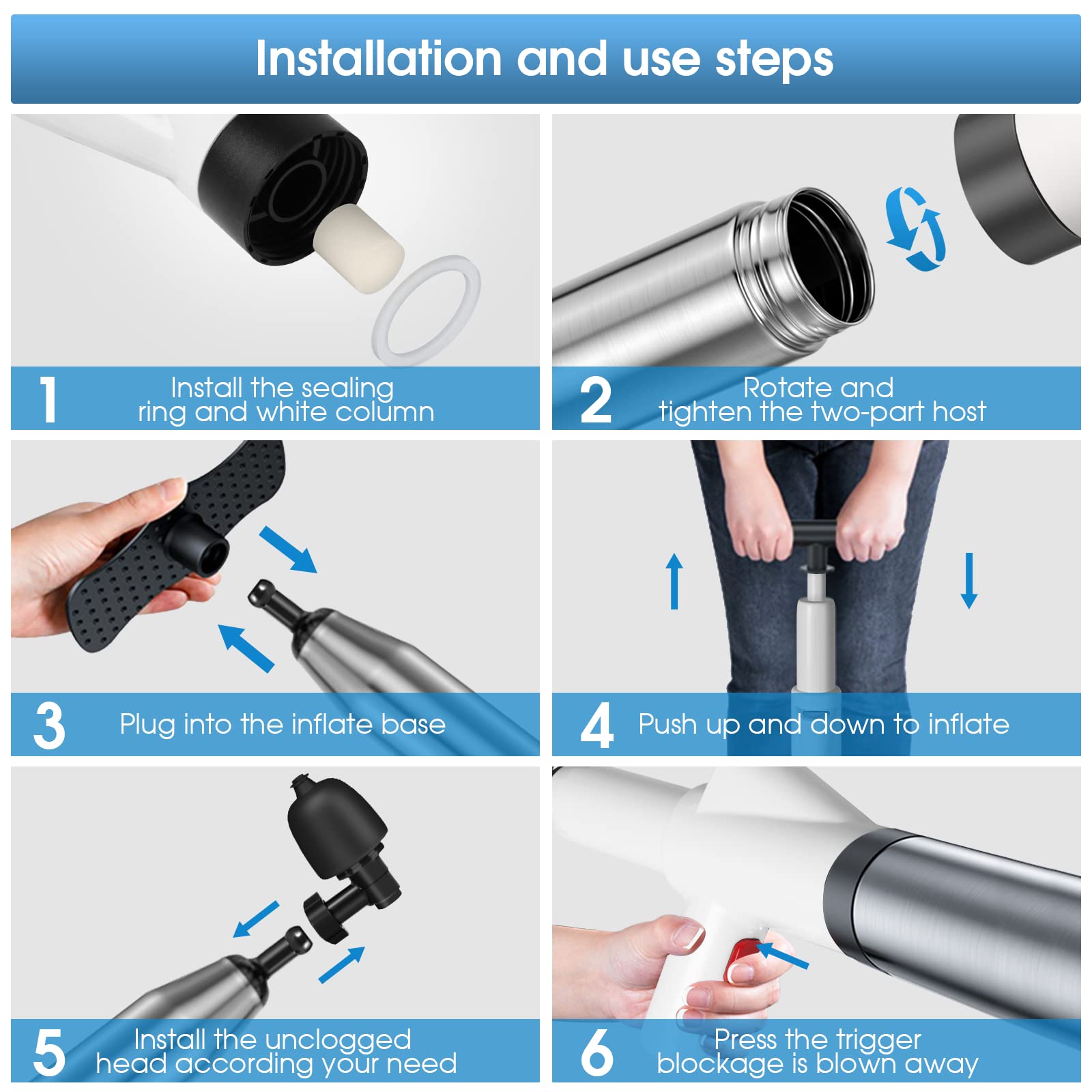 Installation and use steps

1 Install the sealing ring and white column

2 Rotate and tighten the two-part host

3 Plug into the inflate base

4 Push up and down to inflate

5 Install the unclogged head according your need

6 Press the trigger blockage is blown away