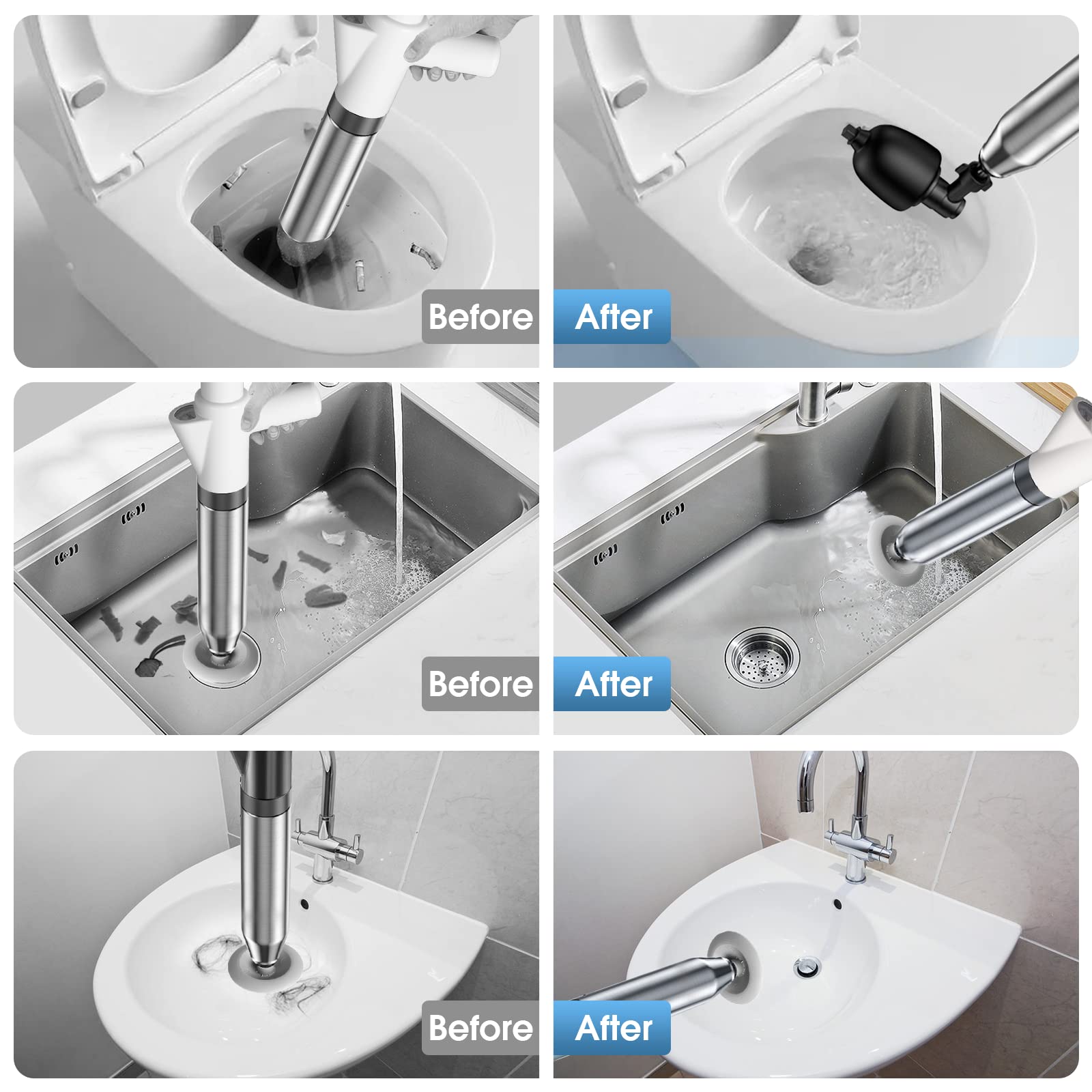 Before
After

Before
After

Before
After