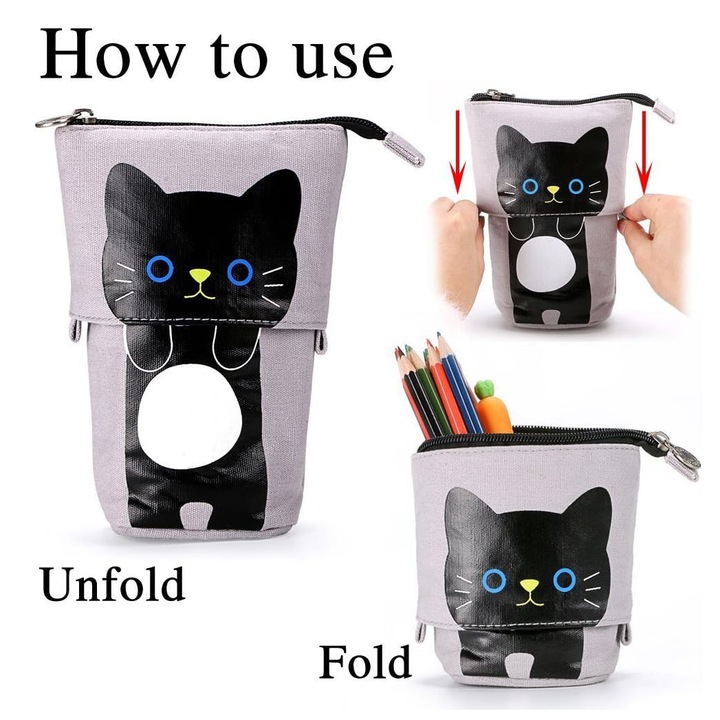 How to use

Unfold

Fold