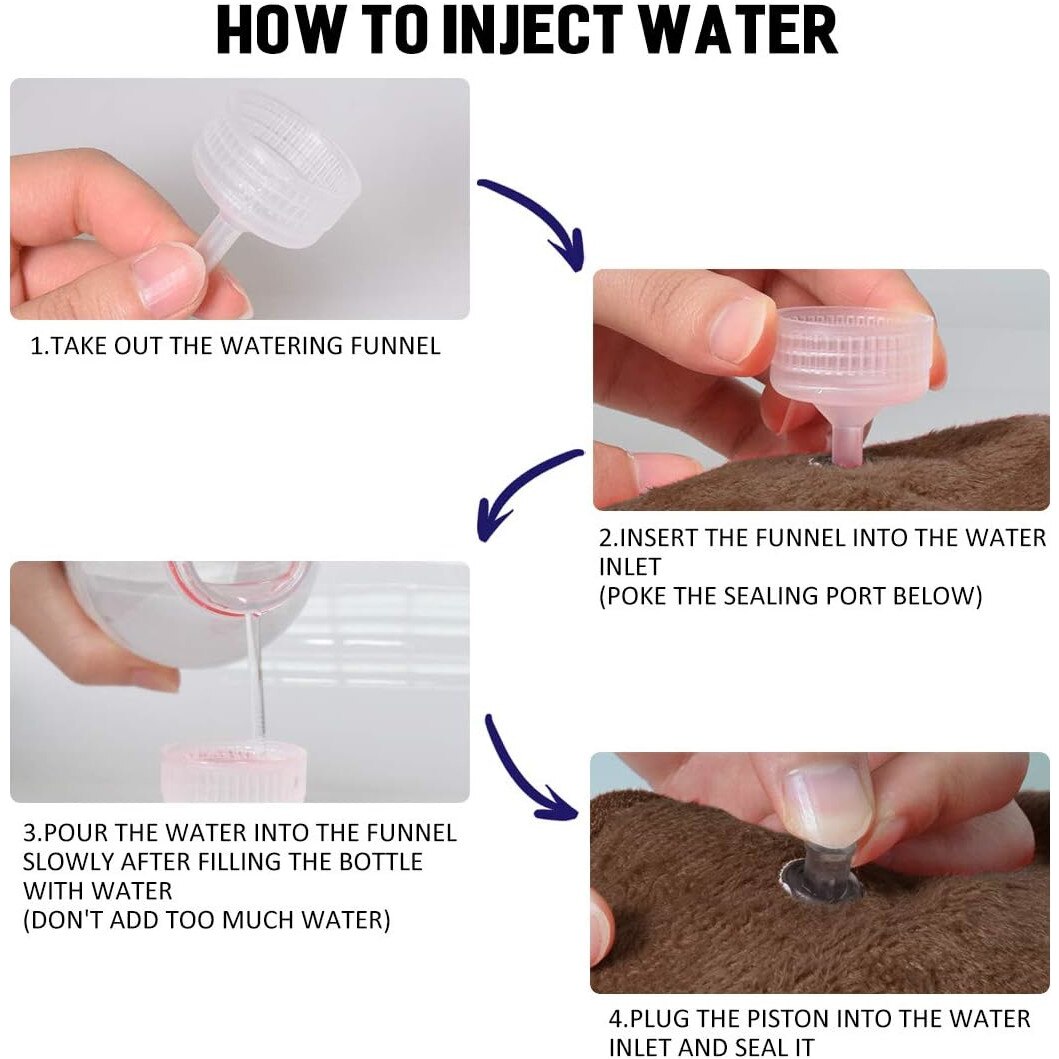 HOW TO INJECT WATER

1.TAKE OUT THE WATERING FUNNEL

2.INSERT THE FUNNEL INTO THE WATER INLET
(POKE THE SEALING PORT BELOW)

3.POUR THE WATER INTO THE FUNNEL SLOWLY AFTER FILLING THE BOTTLE WITH WATER
(DON'T ADD TOO MUCH WATER)

4.PLUG THE PISTON INTO THE WATER INLET AND SEAL IT