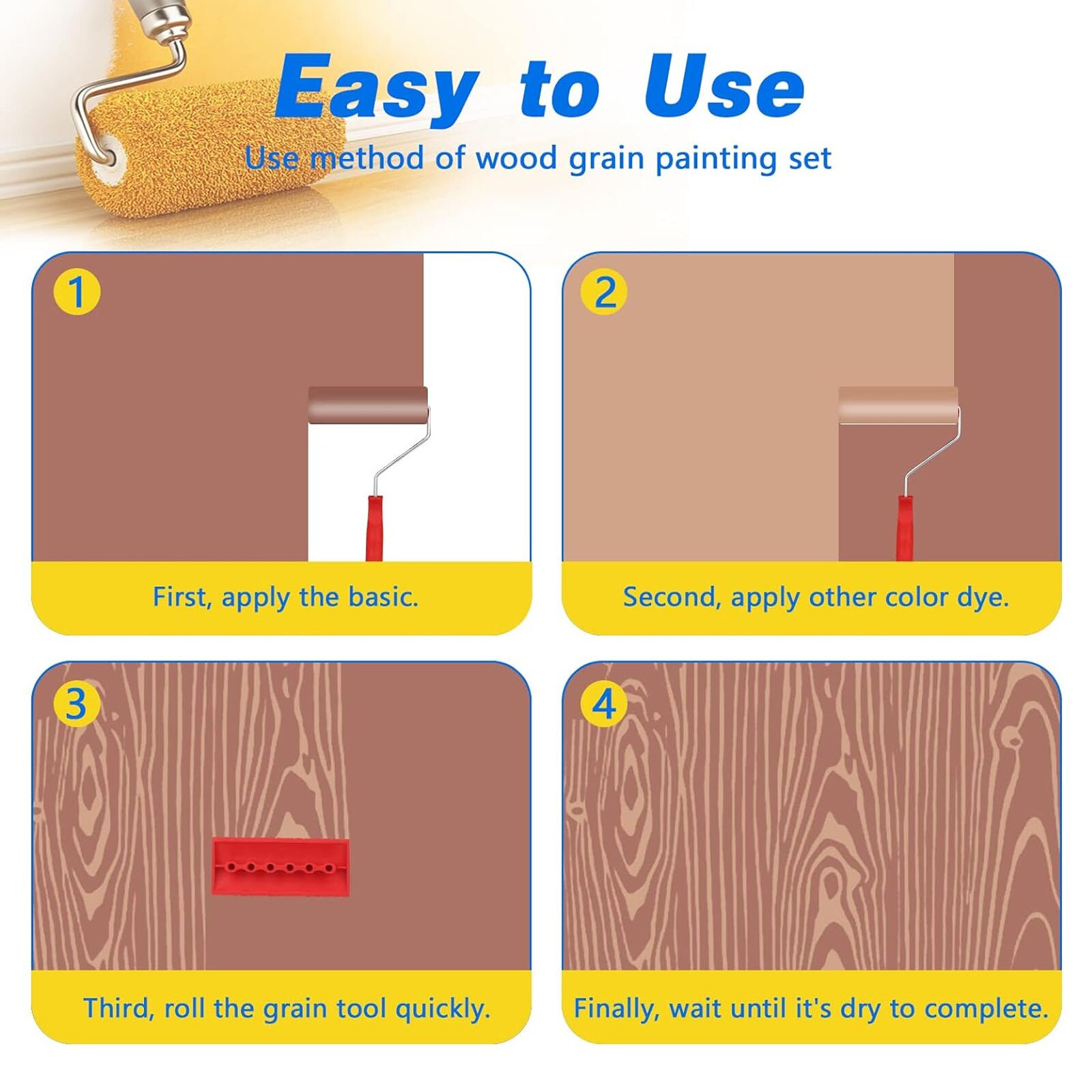 Easy to Use
Use method of wood grain painting set

1
First, apply the basic.

2
Second, apply other color dye.

3
Third, roll the grain tool quickly.

4
Finally, wait until it's dry to complete.