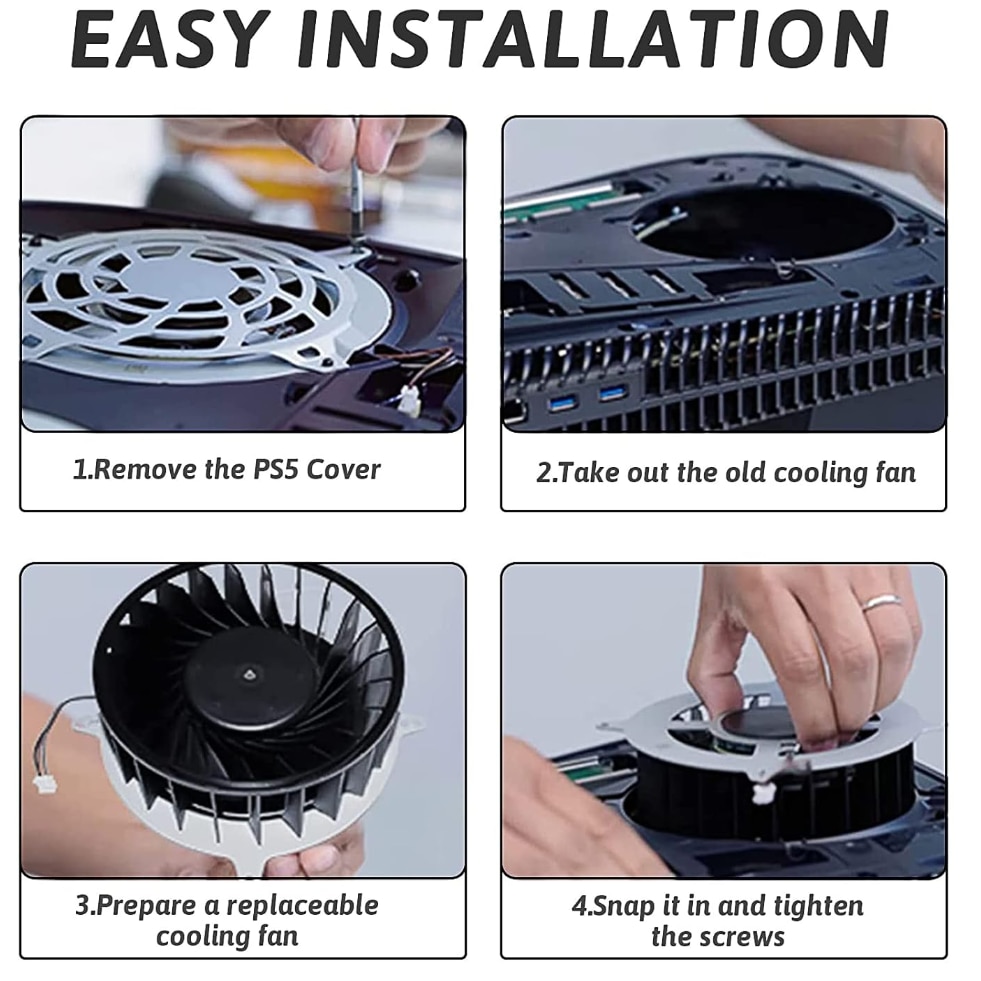 EASY INSTALLATION

1.Remove the PS5 Cover

2.Take out the old cooling fan

3.Prepare a replaceable cooling fan

4.Snap it in and tighten the screws