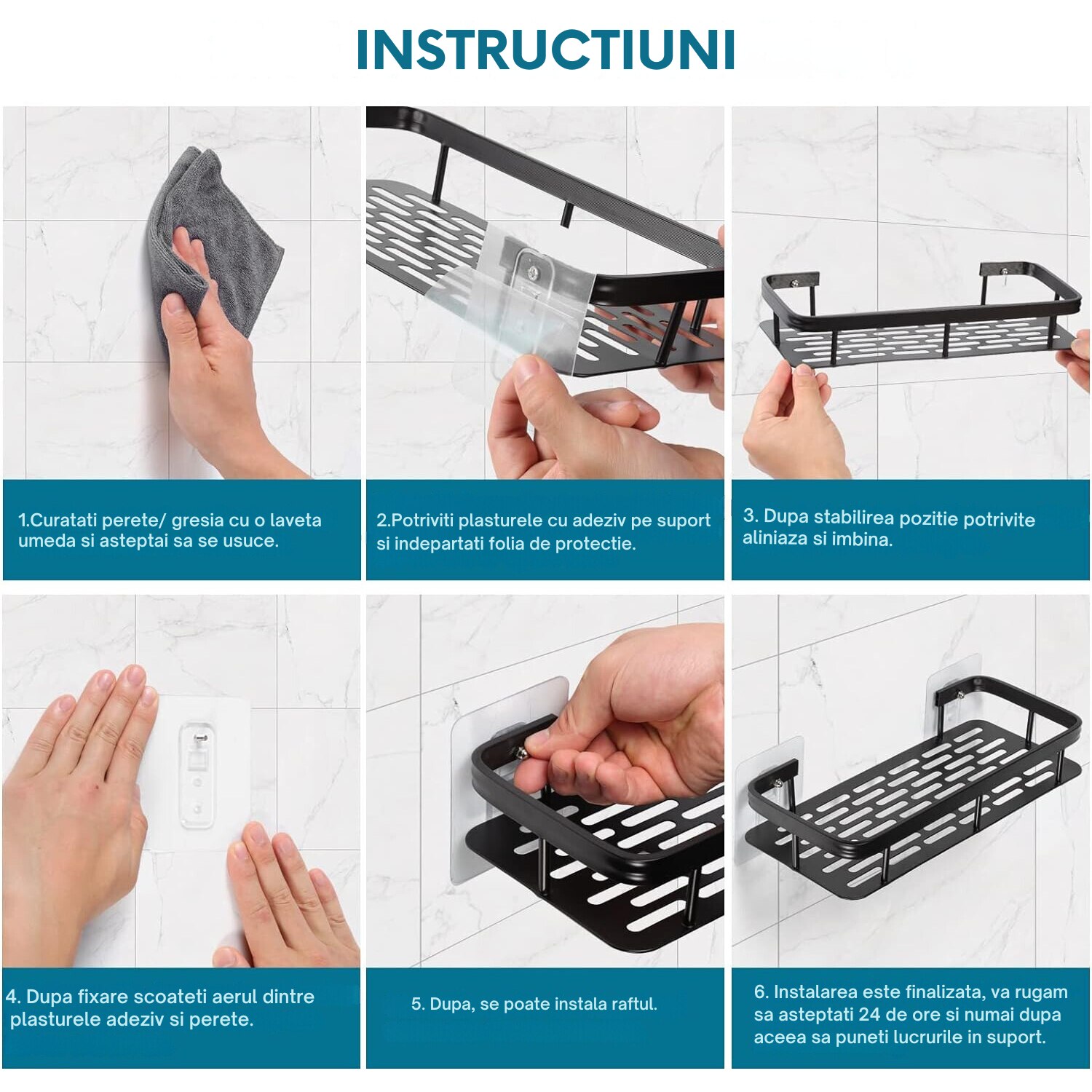 INSTRUCTIUNI

1.Curatati perete/ gresia cu o laveta umeda si asteptai sa se usuce.

2.Potriviti plasturele cu adeziv pe suport si indepartati folia de protectie.

3. Dupa stabilirea pozitie potrivite aliniaza si imbina.

4. Dupa fixare scoateti aerul dintre plasturele adeziv si perete.

5. Dupa, se poate instala raftul.

6. Instalarea este finalizata, va rugam sa asteptati 24 de ore si numai dupa aceea sa puneti lucrurile in suport.