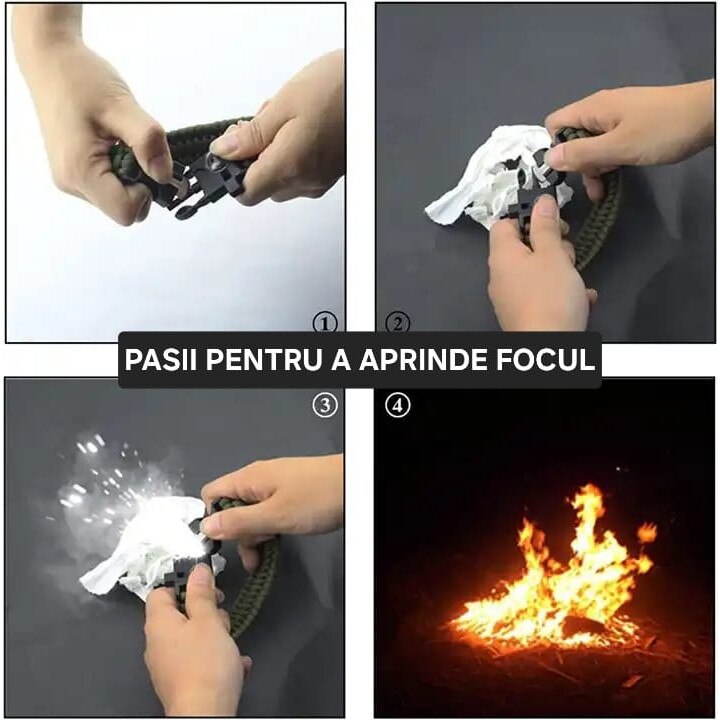 ①
②
PASII PENTRU A APRINDE FOCUL
③
④