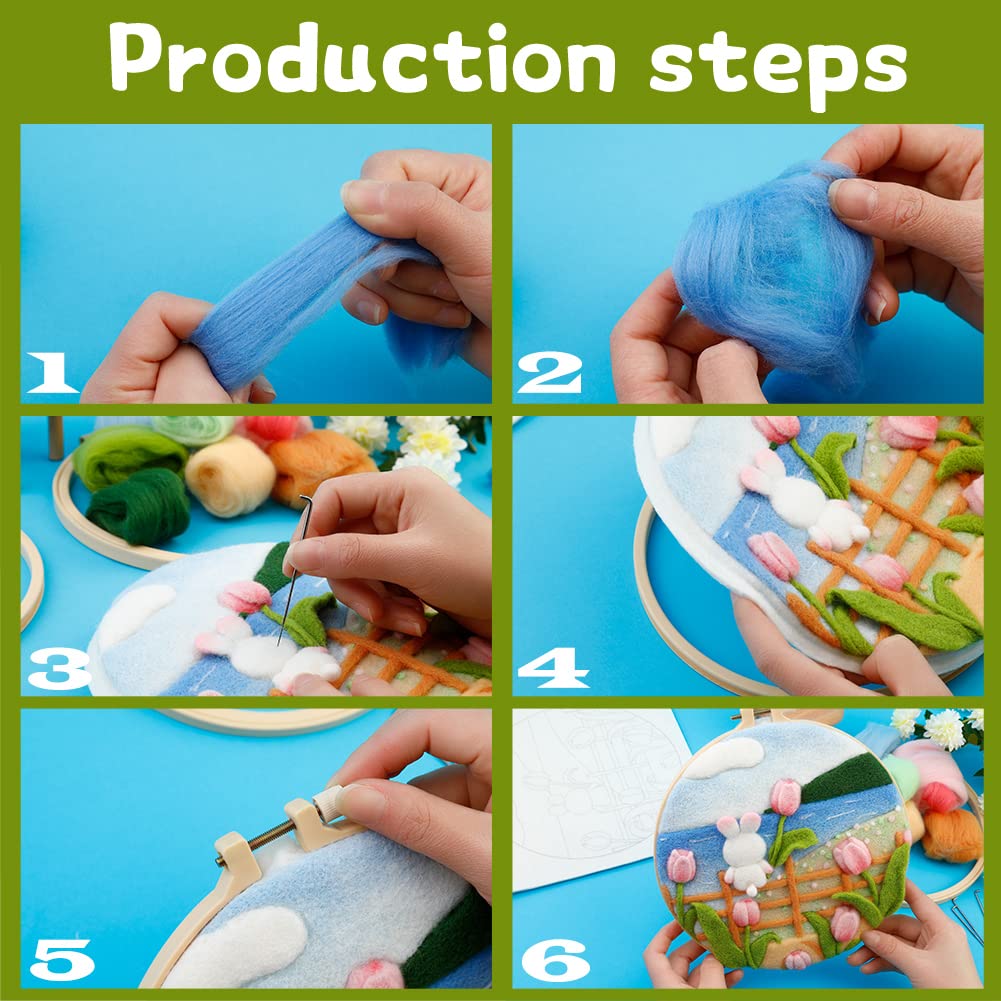 Production steps

1

2

3

4

5

6