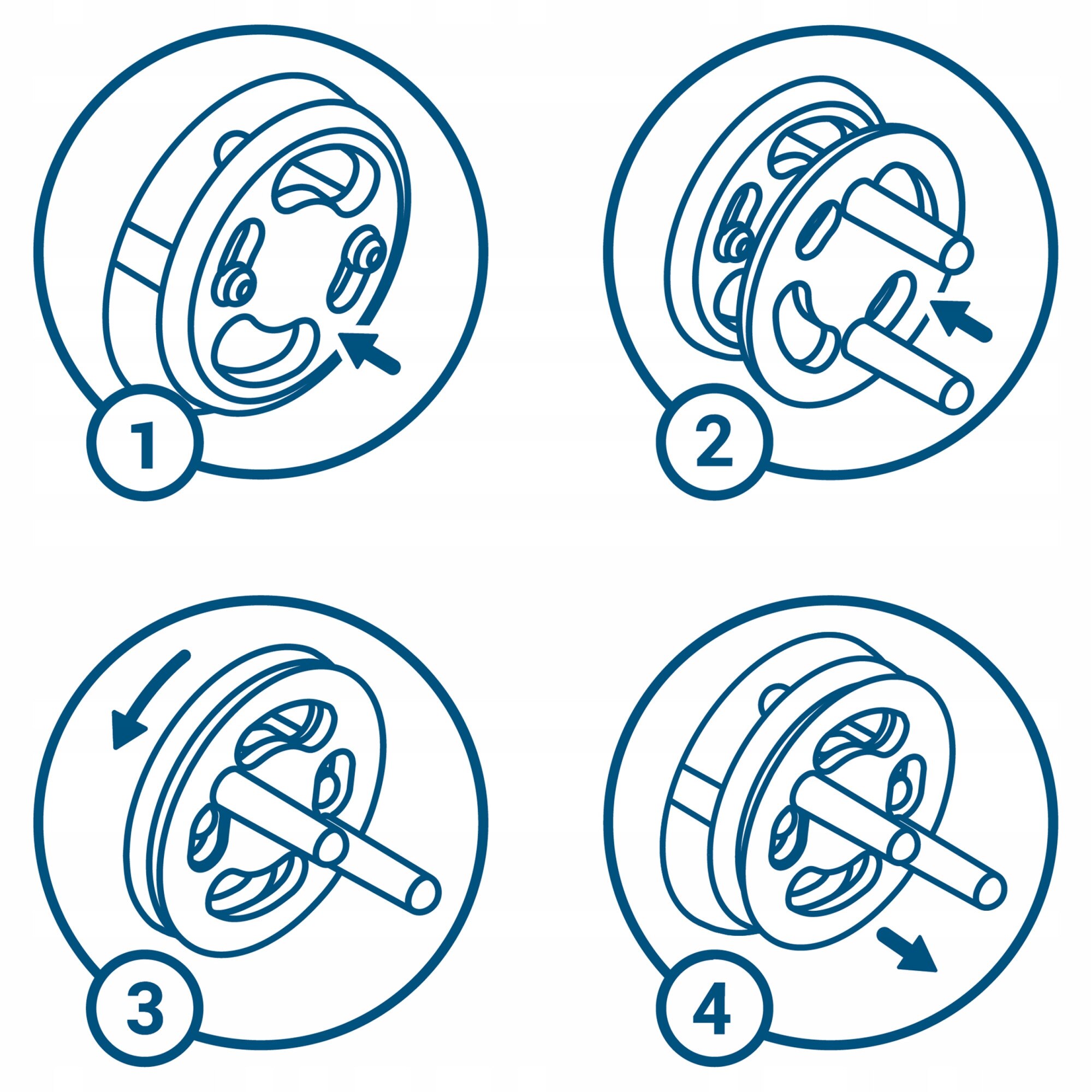 1

2

3

4