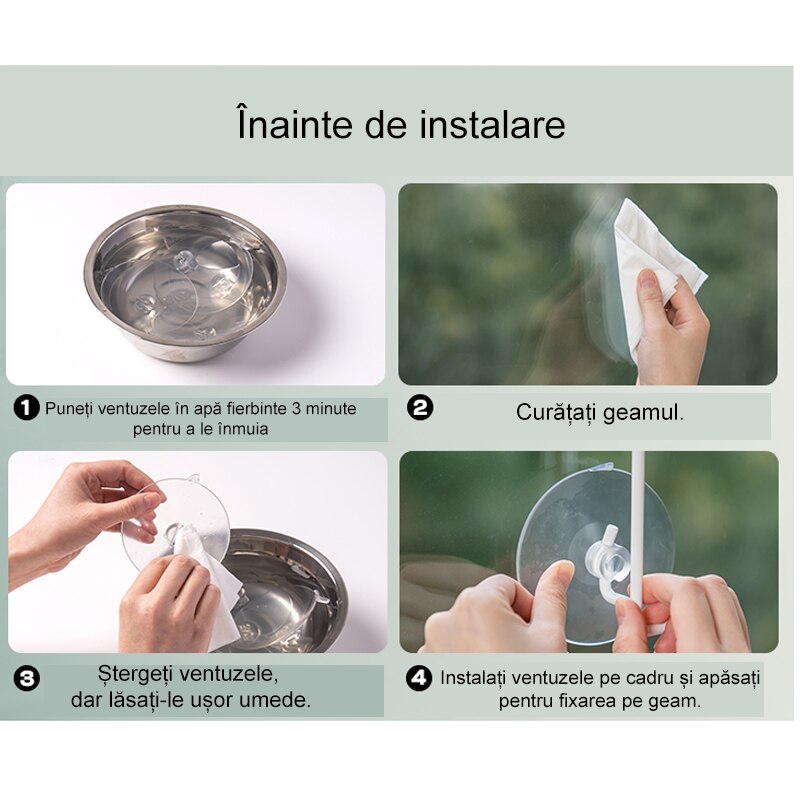 Înainte de instalare

1 Puneți ventuzele în apă fierbinte 3 minute pentru a le înmuia

2 Curățați geamul.

3 Ștergeți ventuzele, dar lăsați-le ușor umede.

4 Instalați ventuzele pe cadru și apăsați pentru fixarea pe geam.