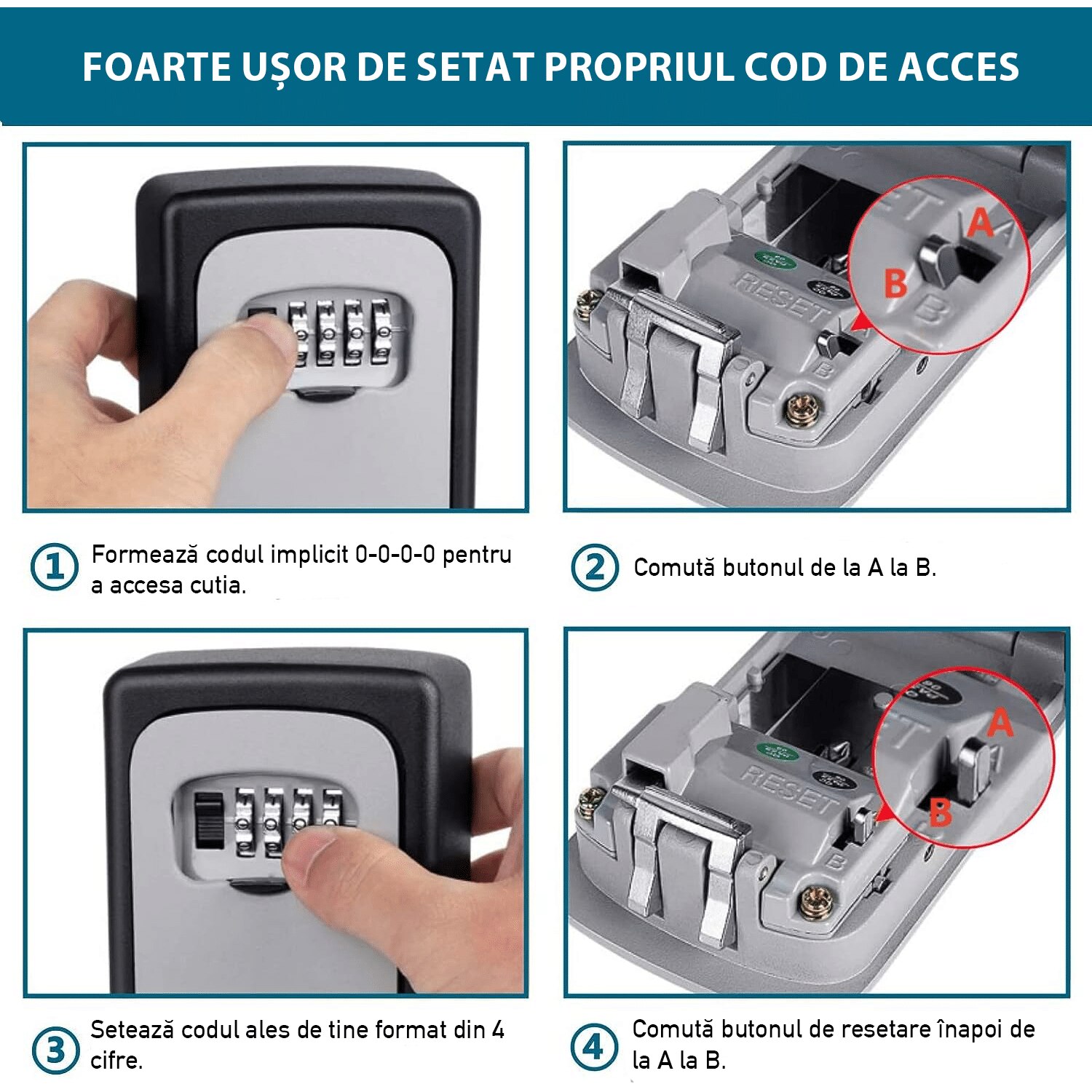 FOARTE UȘOR DE SETAT PROPRIUL COD DE ACCES

RESET

A

B

B

1 Formează codul implicit 0-0-0-0 pentru a accesa cutia.

2 Comută butonul de la A la B.

RESET

A

B

B

3 Setează codul ales de tine format din 4 cifre.

4 Comută butonul de resetare înapoi de la A la B.