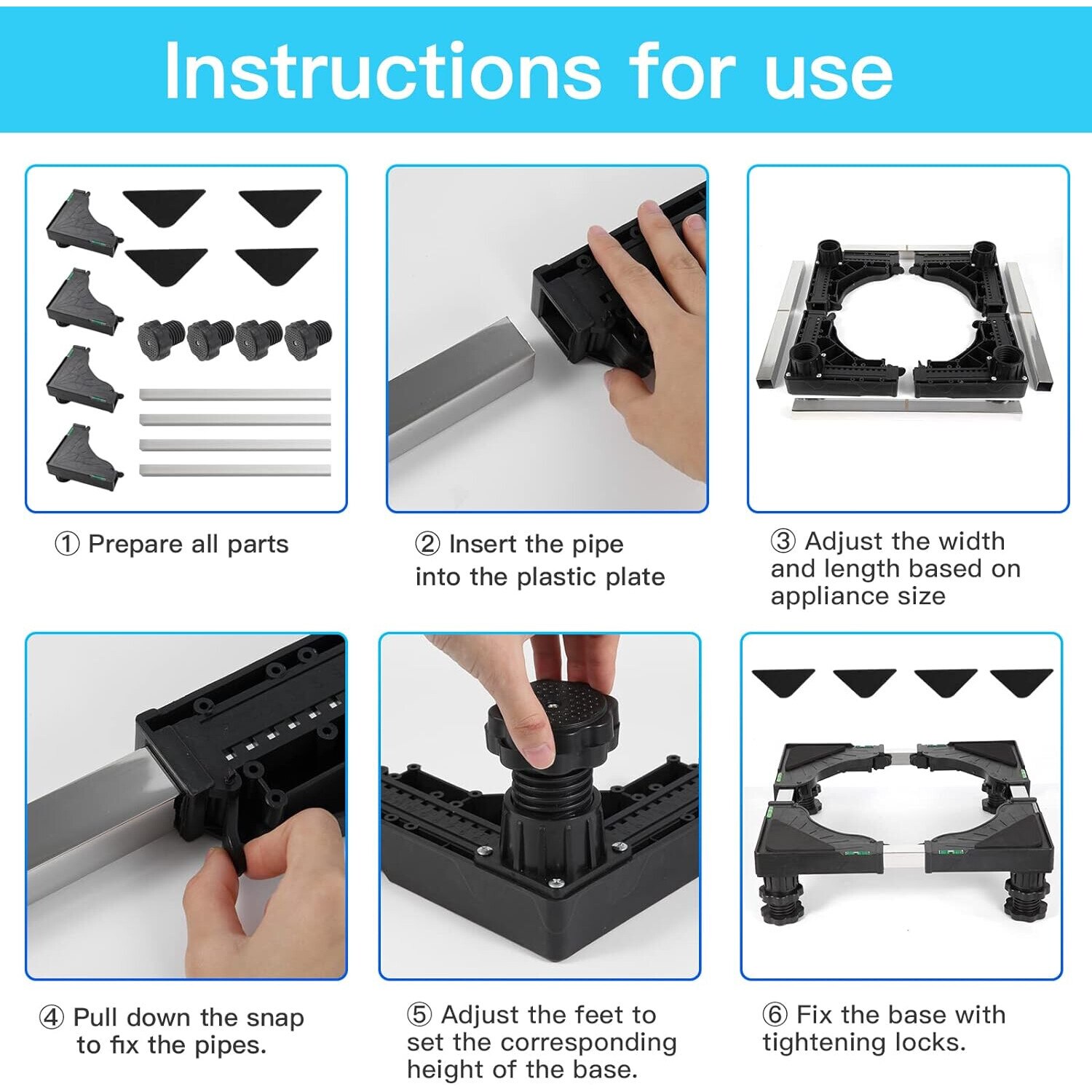 Instructions for use

① Prepare all parts

② Insert the pipe into the plastic plate

③ Adjust the width and length based on appliance size

④ Pull down the snap to fix the pipes.

⑤ Adjust the feet to set the corresponding height of the base.

⑥ Fix the base with tightening locks.