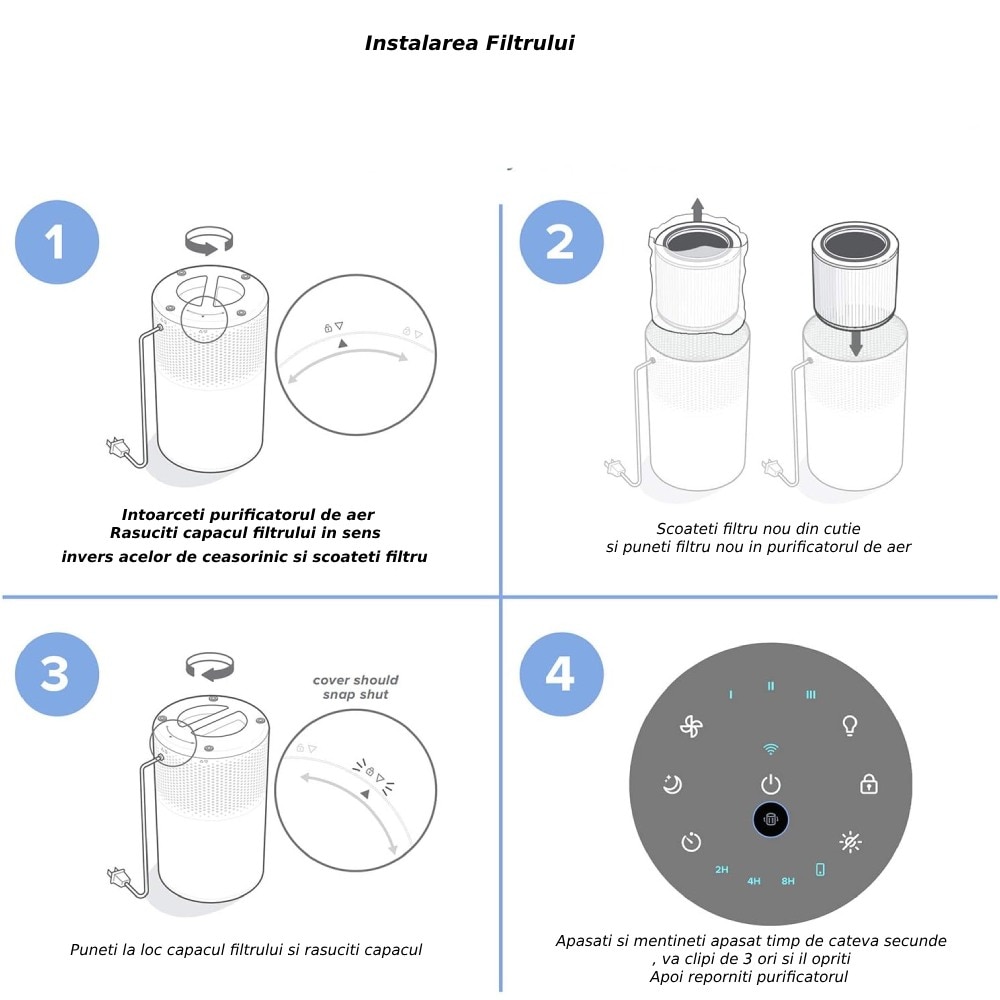 Instalarea Filtrului

1

Intoarceti purificatorul de aer
Rasuciti capacul filtrului in sens
invers acelor de ceasorinic si scoateti filtru

2

Scoateti filtru nou din cutie
si puneti filtru nou in purificatorul de aer

3

cover should snap shut

Puneti la loc capacul filtrului si rasuciti capacul

4

I II III

2H 4H 8H

Apasati si mentineti apasat timp de cateva secunde
, va clipi de 3 ori si il opriti
Apoi reporniti purificatorul