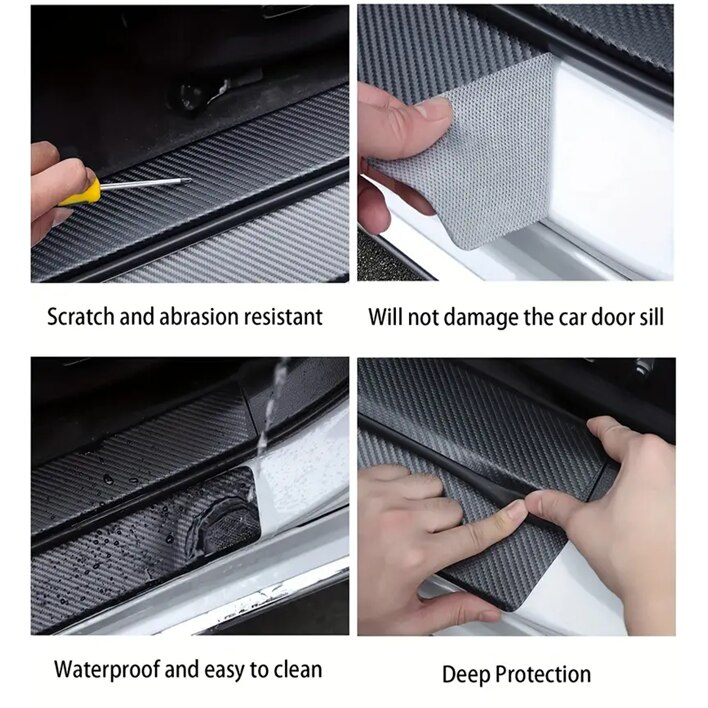 Scratch and abrasion resistant

Will not damage the car door sill

Waterproof and easy to clean

Deep Protection